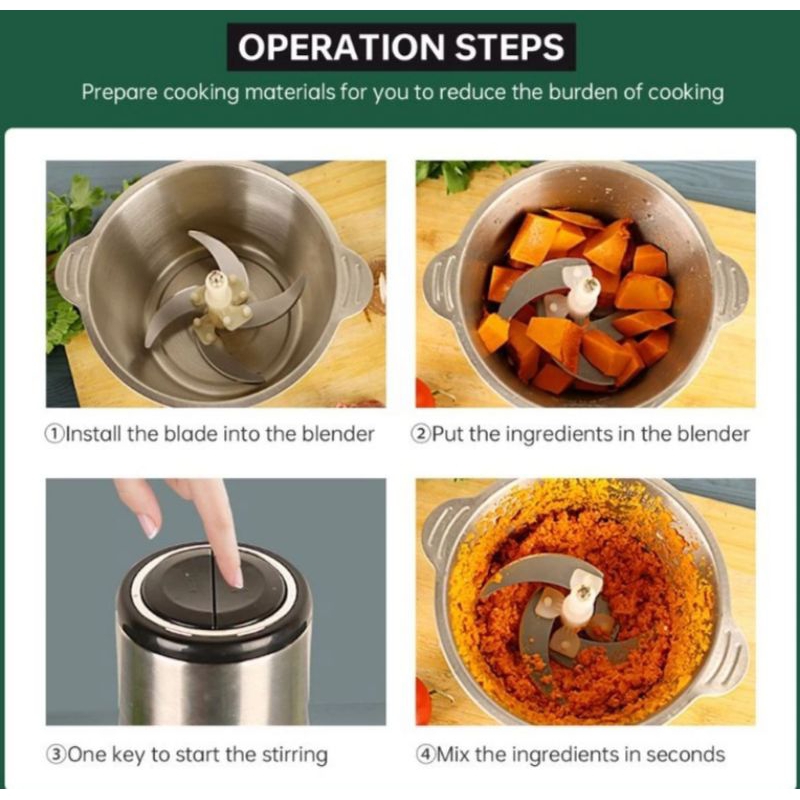 OPERATION STEPS

Prepare cooking materials for you to reduce the burden of cooking

①Install the blade into the blender

②Put the ingredients in the blender

③One key to start the stirring

④Mix the ingredients in seconds