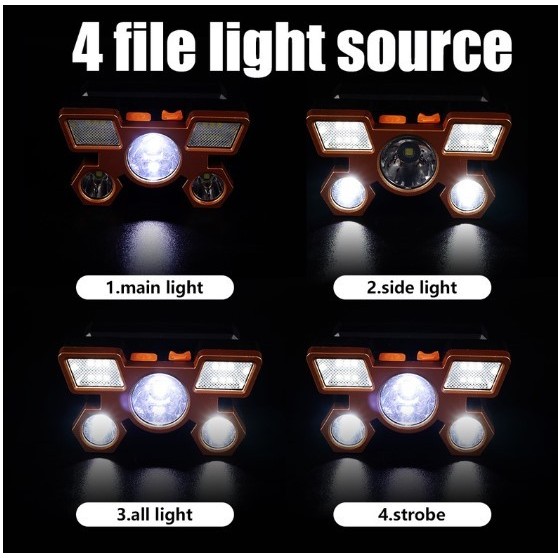 4 file light source

1.main light

2.side light

3.all light

4.strobe