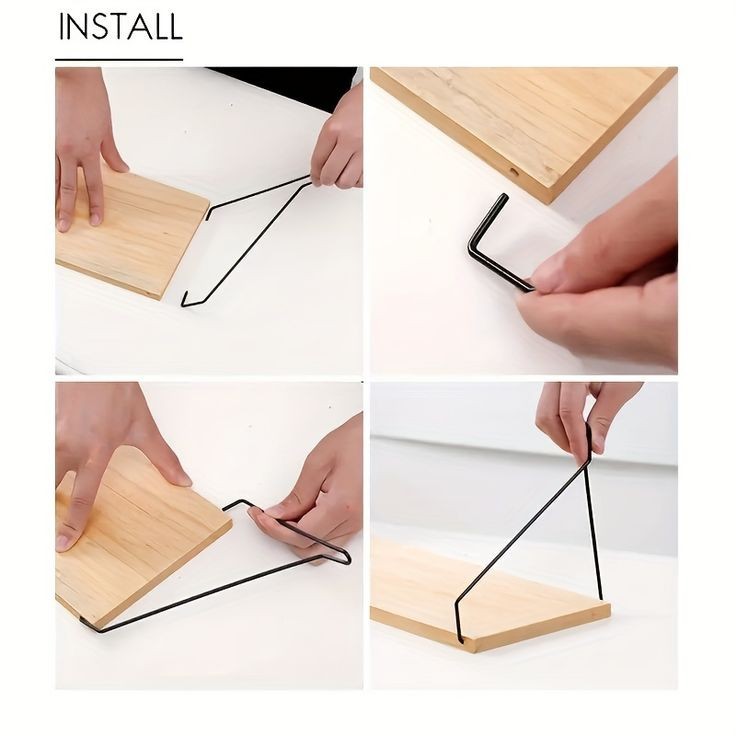 INSTALL