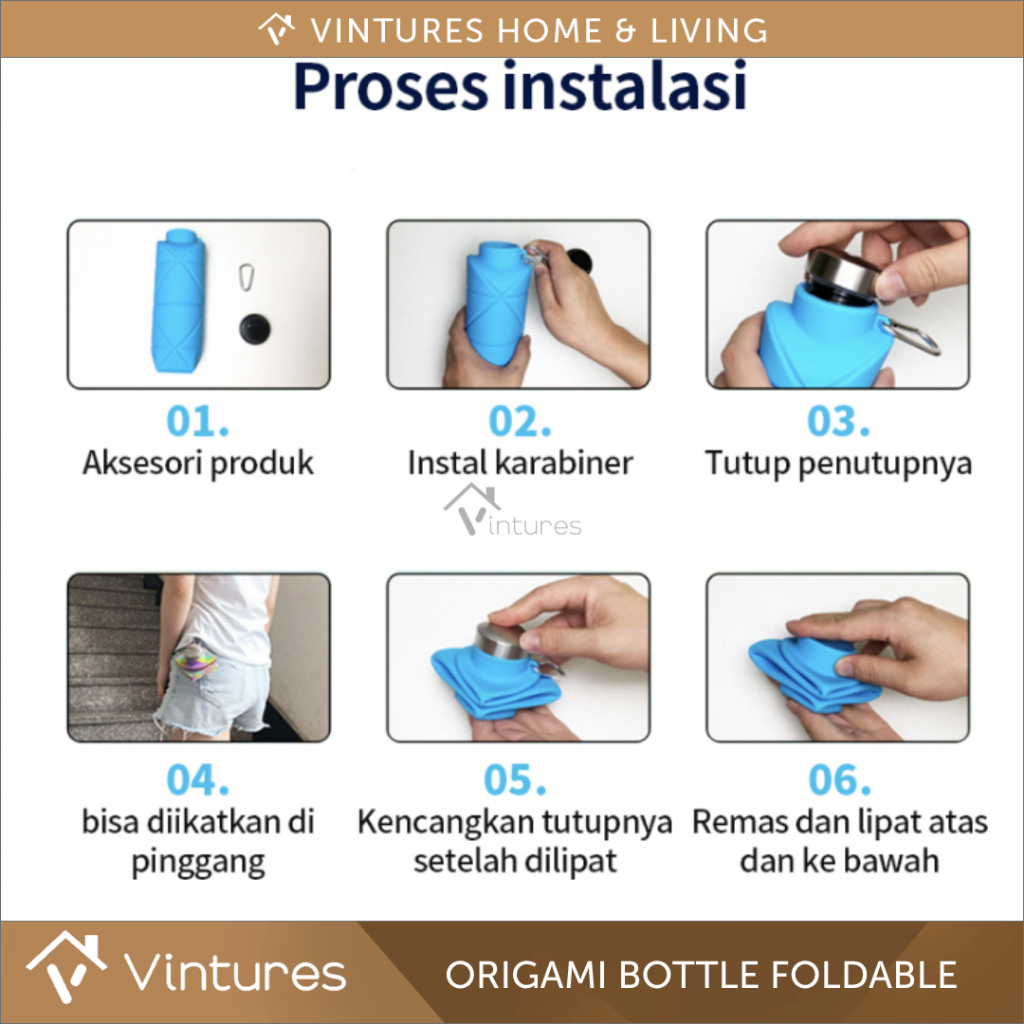 VINTURES HOME & LIVING

Proses instalasi

01.
Aksesori produk

02.
Instal karabiner

03.
Tutup penutupnya

04.
bisa diikatkan di pinggang

05.
Kencangkan tutupnya setelah dilipat

06.
Remas dan lipat atas dan ke bawah

Vintures

ORIGAMI BOTTLE FOLDABLE

Vintures