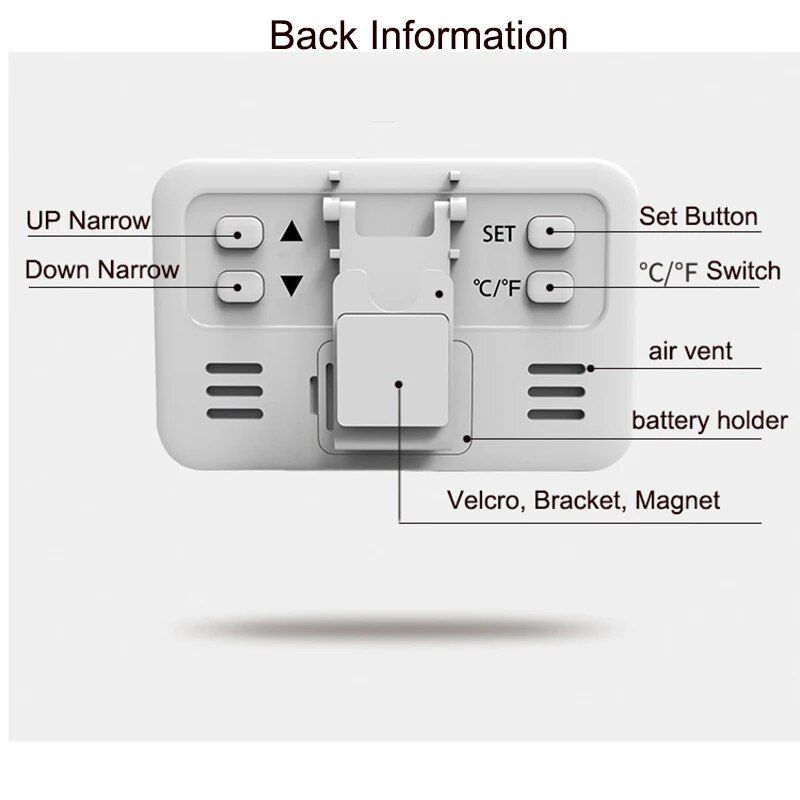 Back Information

UP Narrow

Down Narrow

▲

▼

SET

℃/℉

Set Button

°C/°F Switch

air vent

battery holder

Velcro, Bracket, Magnet