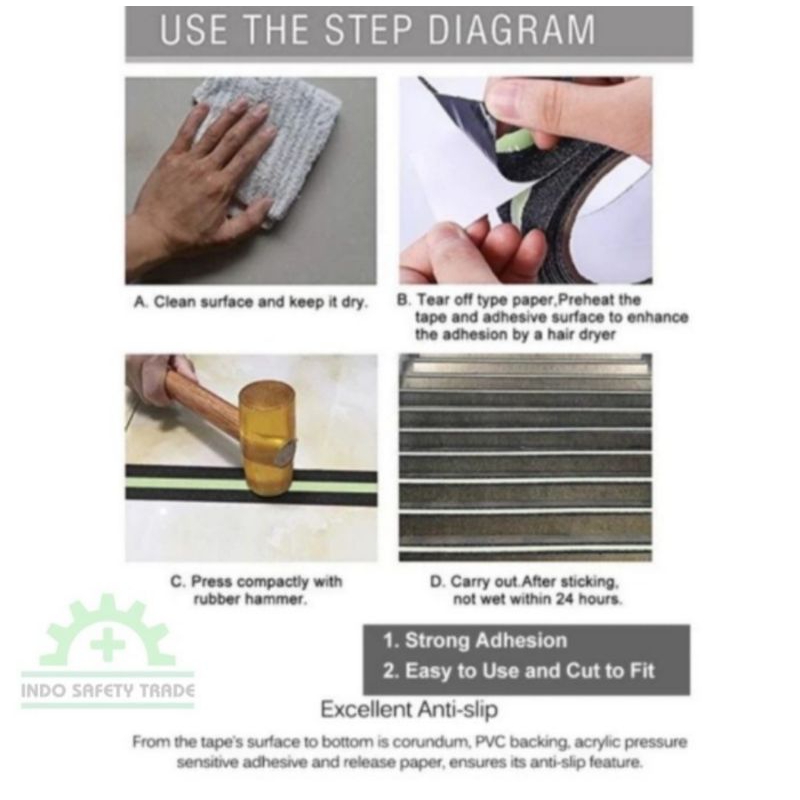 USE THE STEP DIAGRAM

A. Clean surface and keep it dry.

B. Tear off type paper,Preheat the tape and adhesive surface to enhance the adhesion by a hair dryer

C. Press compactly with rubber hammer.

D. Carry out.After sticking, not wet within 24 hours.

INDO SAFETY TRADE

1. Strong Adhesion
2. Easy to Use and Cut to Fit

Excellent Anti-slip

From the tape's surface to bottom is corundum, PVC backing, acrylic pressure sensitive adhesive and release paper, ensures its anti-slip feature.