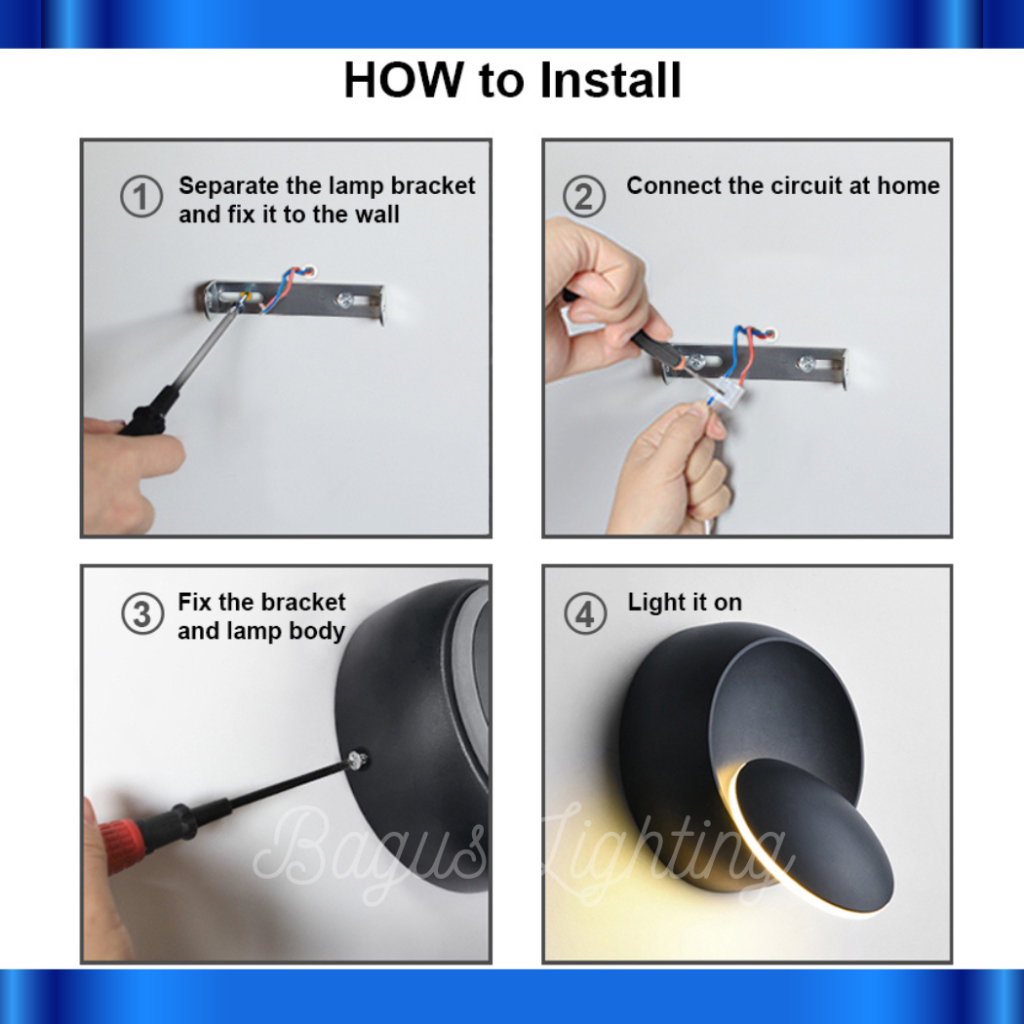 HOW to Install

① Separate the lamp bracket and fix it to the wall

② Connect the circuit at home

③ Fix the bracket and lamp body

④ Light it on

Bagus Lighting