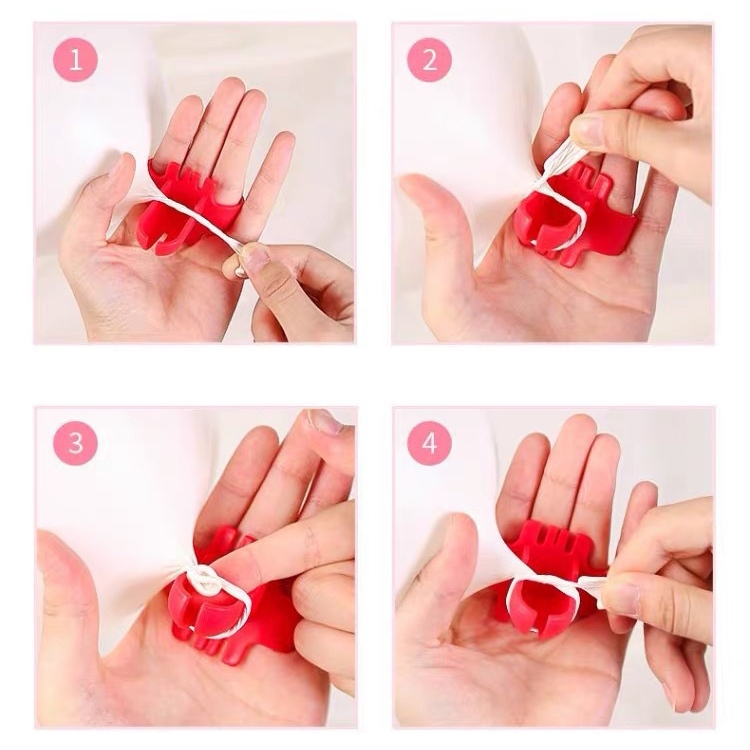 1

2

3

4