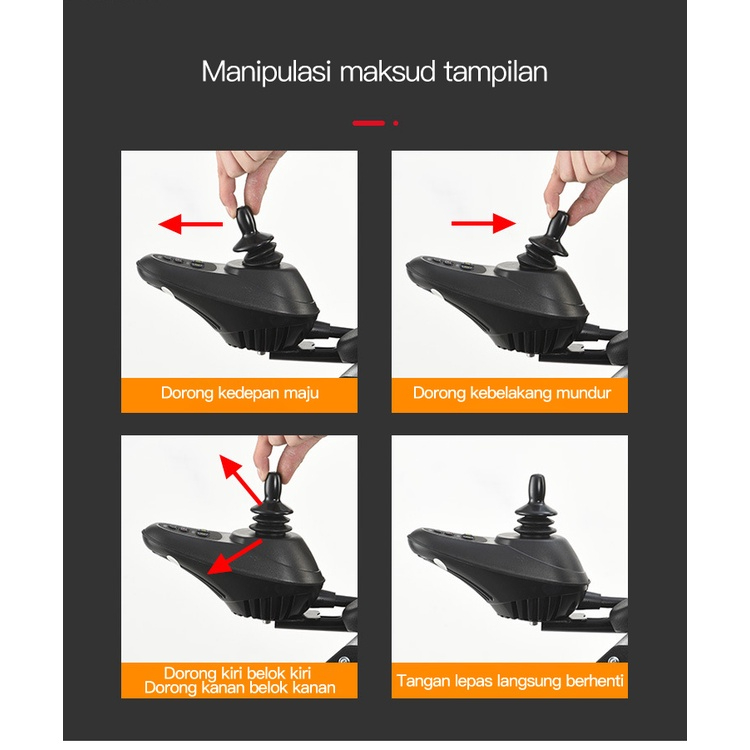 Manipulasi maksud tampilan

Dorong kedepan maju

Dorong kebelakang mundur

Dorong kiri belok kiri
Dorong kanan belok kanan

Tangan lepas langsung berhenti