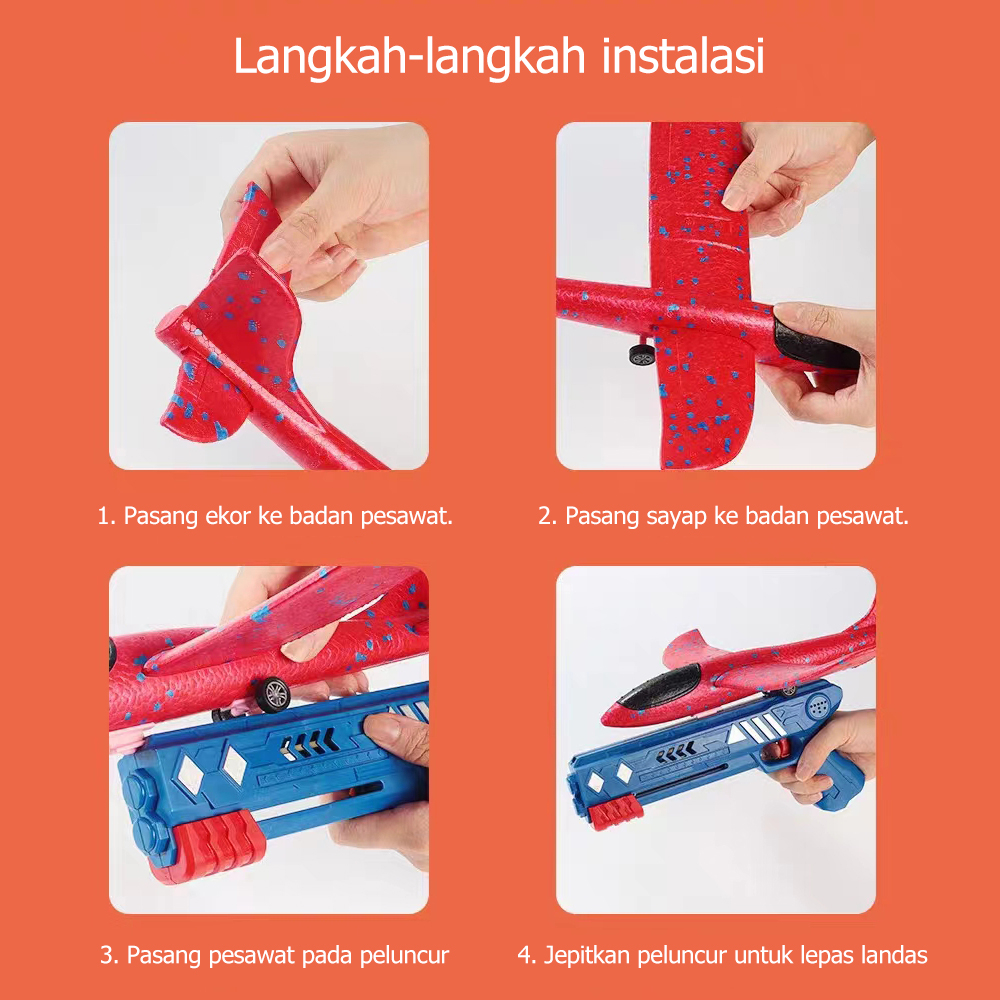 Langkah-langkah instalasi

1. Pasang ekor ke badan pesawat.

2. Pasang sayap ke badan pesawat.

3. Pasang pesawat pada peluncur

4. Jepitkan peluncur untuk lepas landas