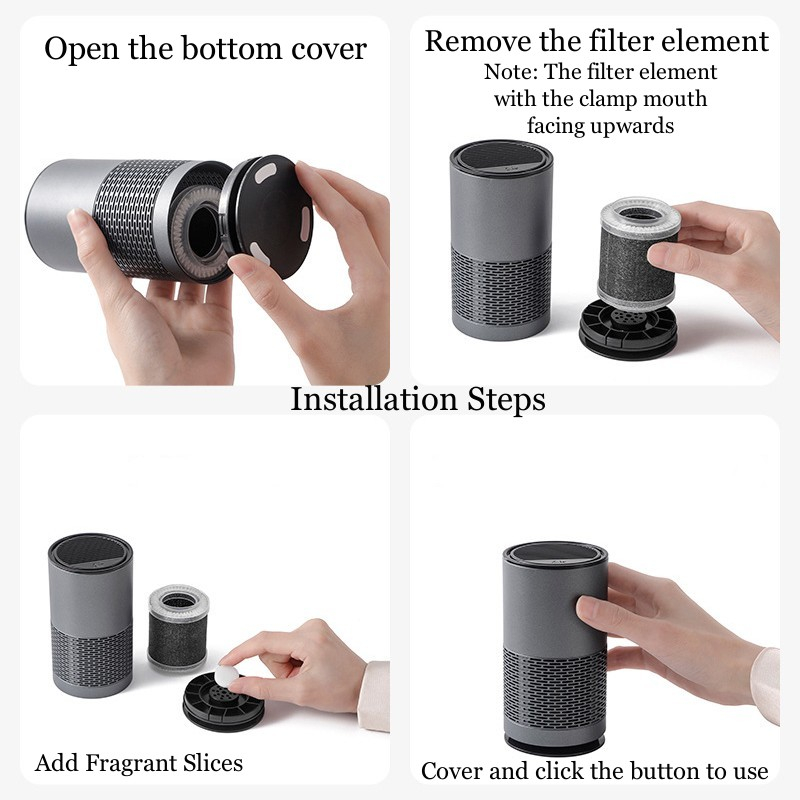 Open the bottom cover

Remove the filter element
Note: The filter element with the clamp mouth facing upwards

Installation Steps

Add Fragrant Slices

Cover and click the button to use