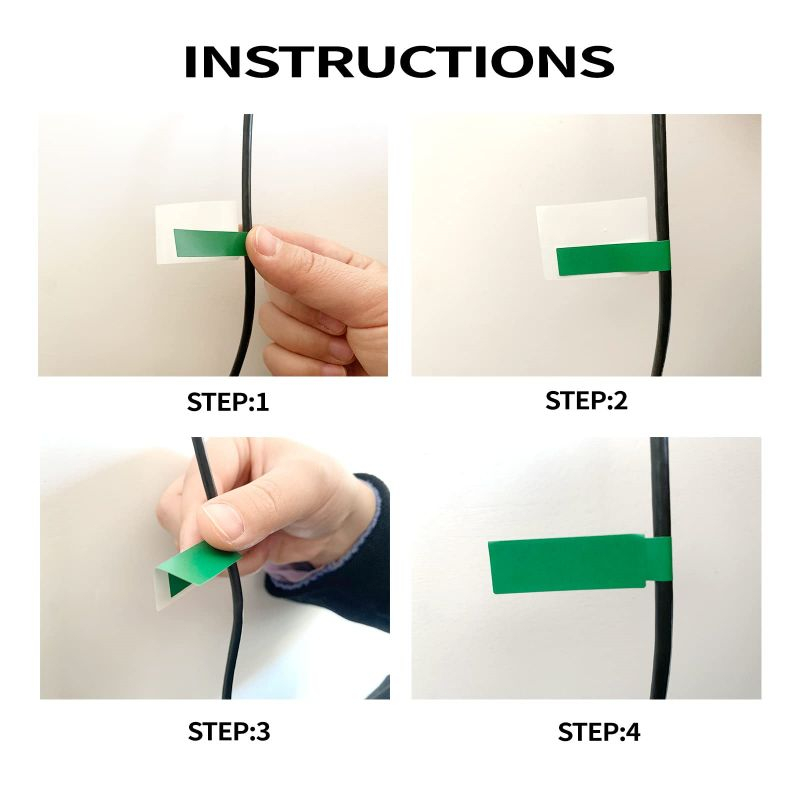 INSTRUCTIONS

STEP:1

STEP:2

STEP:3

STEP:4