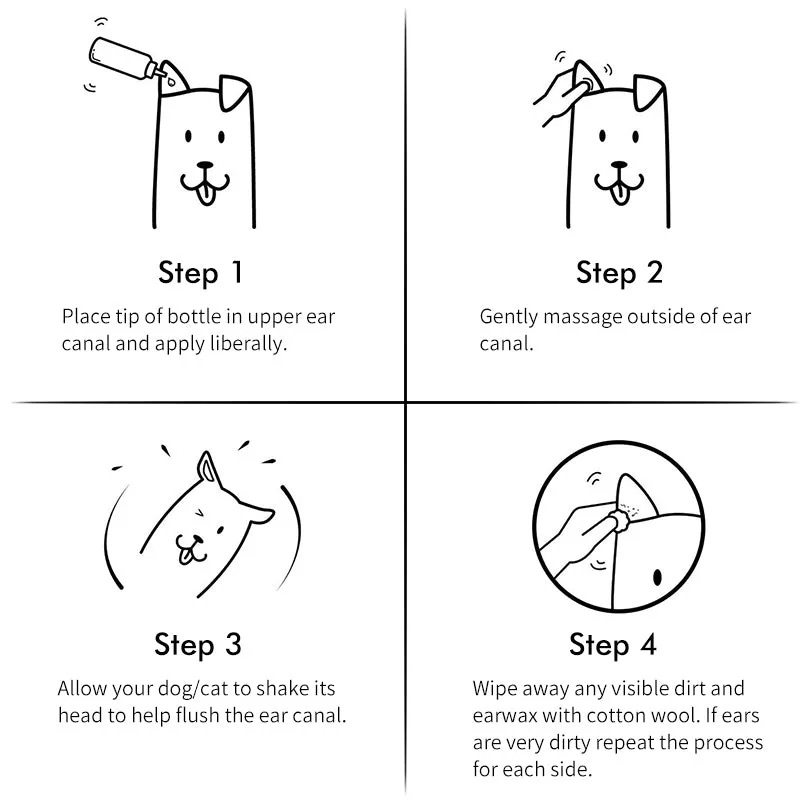 Step 1

Place tip of bottle in upper ear canal and apply liberally.

Step 2

Gently massage outside of ear canal.

Step 3

Allow your dog/cat to shake its head to help flush the ear canal.

Step 4

Wipe away any visible dirt and earwax with cotton wool. If ears are very dirty repeat the process for each side.