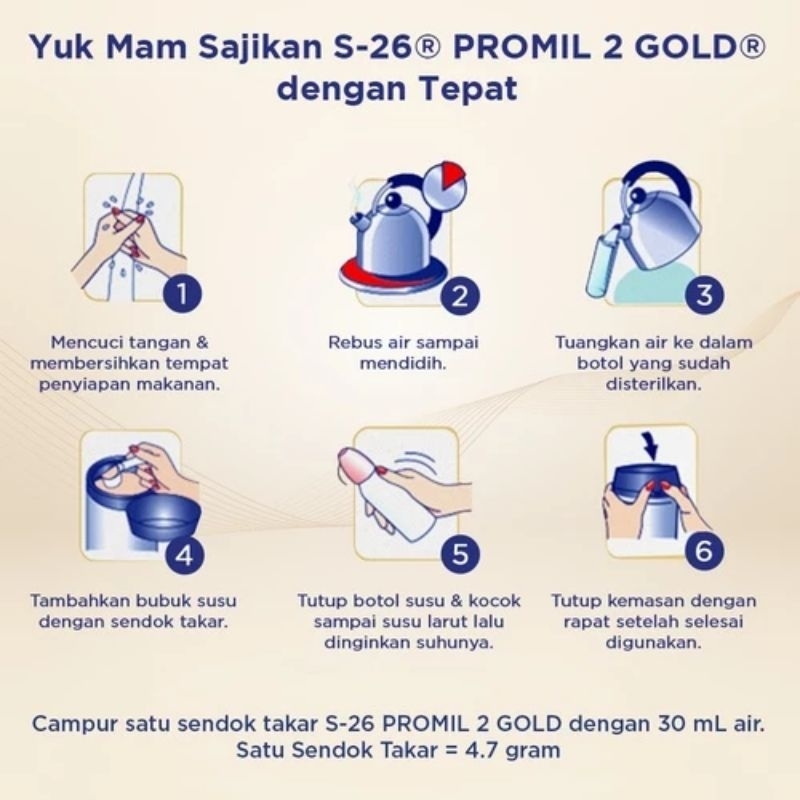 Yuk Mam Sajikan S-26® PROMIL 2 GOLD® dengan Tepat

1

Mencuci tangan & membersihkan tempat penyiapan makanan.

2

Rebus air sampai mendidih.

3

Tuangkan air ke dalam botol yang sudah disterilkan.

4

Tambahkan bubuk susu dengan sendok takar.

5

Tutup botol susu & kocok sampai susu larut lalu dinginkan suhunya.

6

Tutup kemasan dengan rapat setelah selesai digunakan.

Campur satu sendok takar S-26 PROMIL 2 GOLD dengan 30 mL air.
Satu Sendok Takar = 4.7 gram