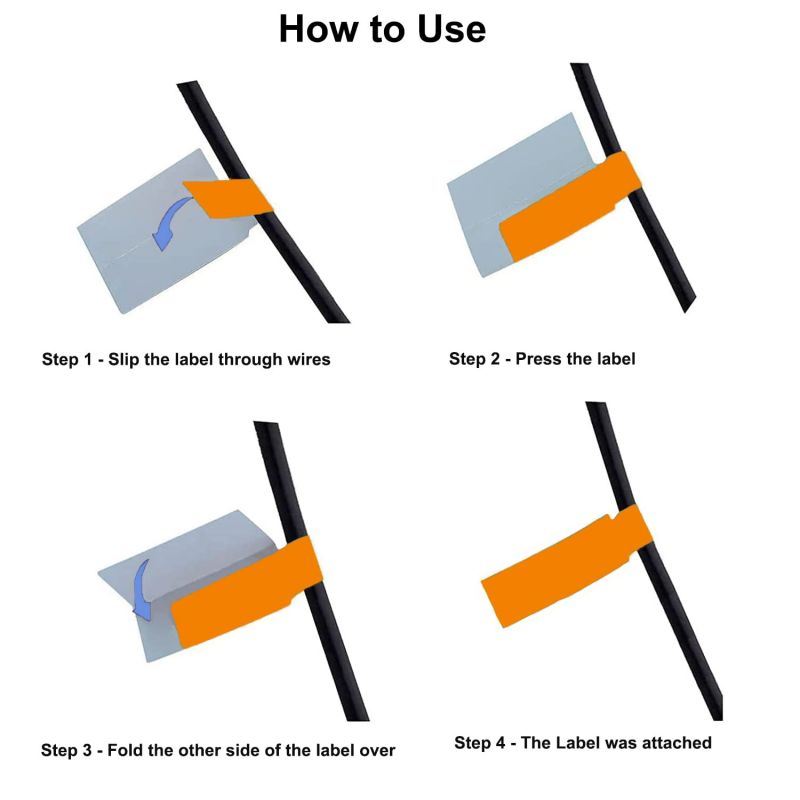 How to Use

Step 1 - Slip the label through wires

Step 2 - Press the label

Step 3 - Fold the other side of the label over

Step 4 - The Label was attached