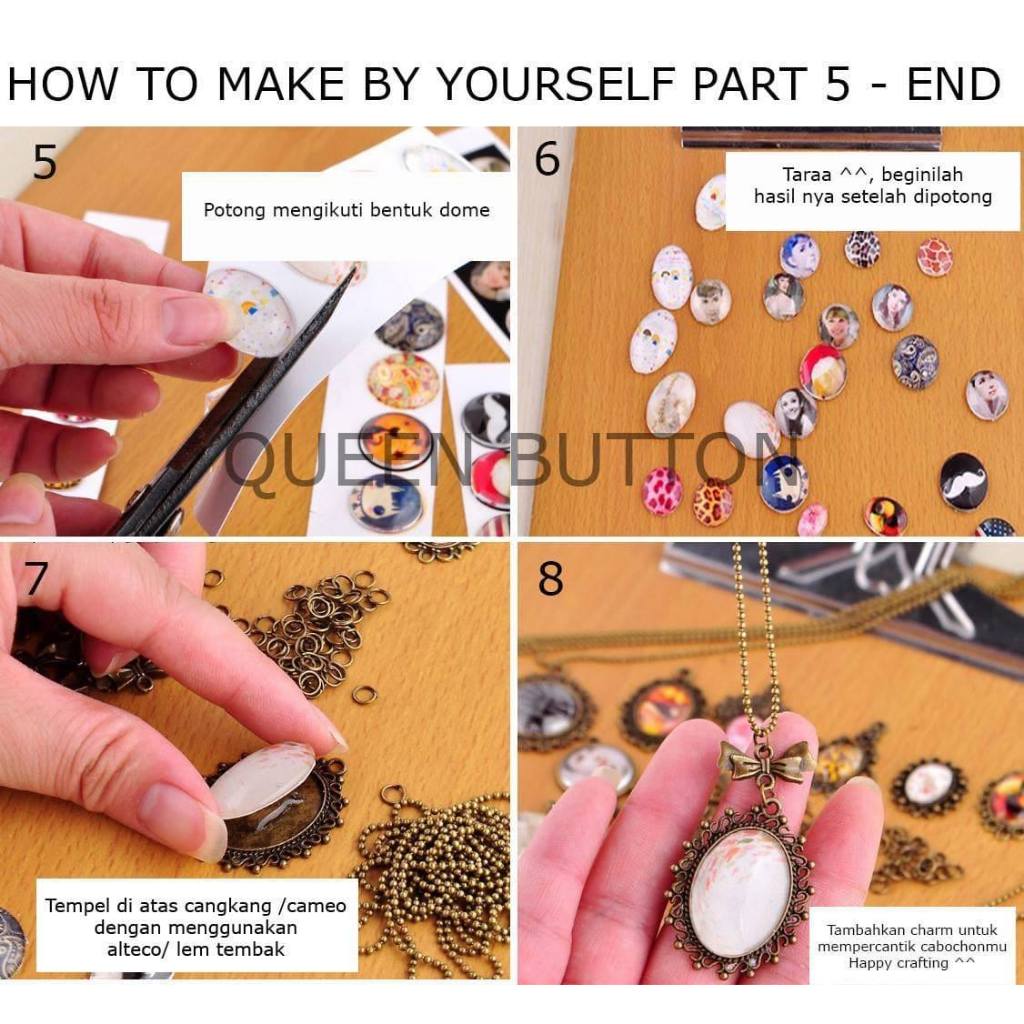 HOW TO MAKE BY YOURSELF PART 5 - END

5

Potong mengikuti bentuk dome

6

Taraa ^^, beginilah hasil nya setelah dipotong

QUEEN BUTTON

7

Tempel di atas cangkang /cameo dengan menggunakan alteco/ lem tembak

8

Tambahkan charm untuk mempercantik cabochonmu Happy crafting ^^