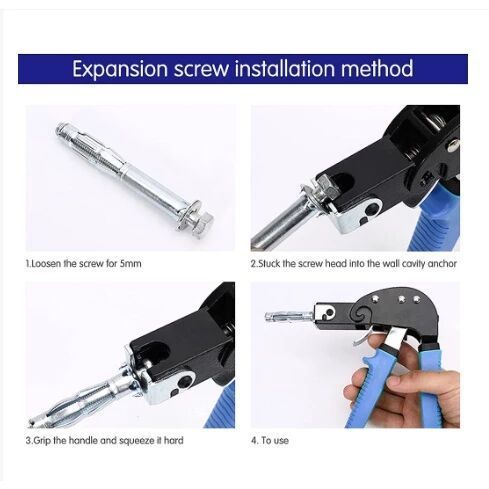 Expansion screw installation method

1.Loosen the screw for 5mm

2.Stuck the screw head into the wall cavity anchor

3.Grip the handle and squeeze it hard

4. To use