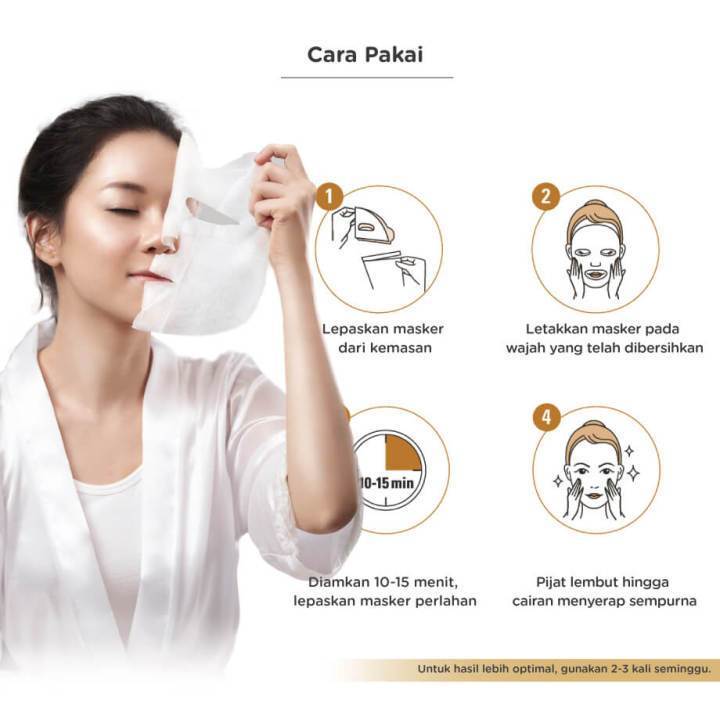 Cara Pakai

1

Lepaskan masker dari kemasan

2

Letakkan masker pada wajah yang telah dibersihkan

10-15 min

Diamkan 10-15 menit, lepaskan masker perlahan

4

Pijat lembut hingga cairan menyerap sempurna

Untuk hasil lebih optimal, gunakan 2-3 kali seminggu.