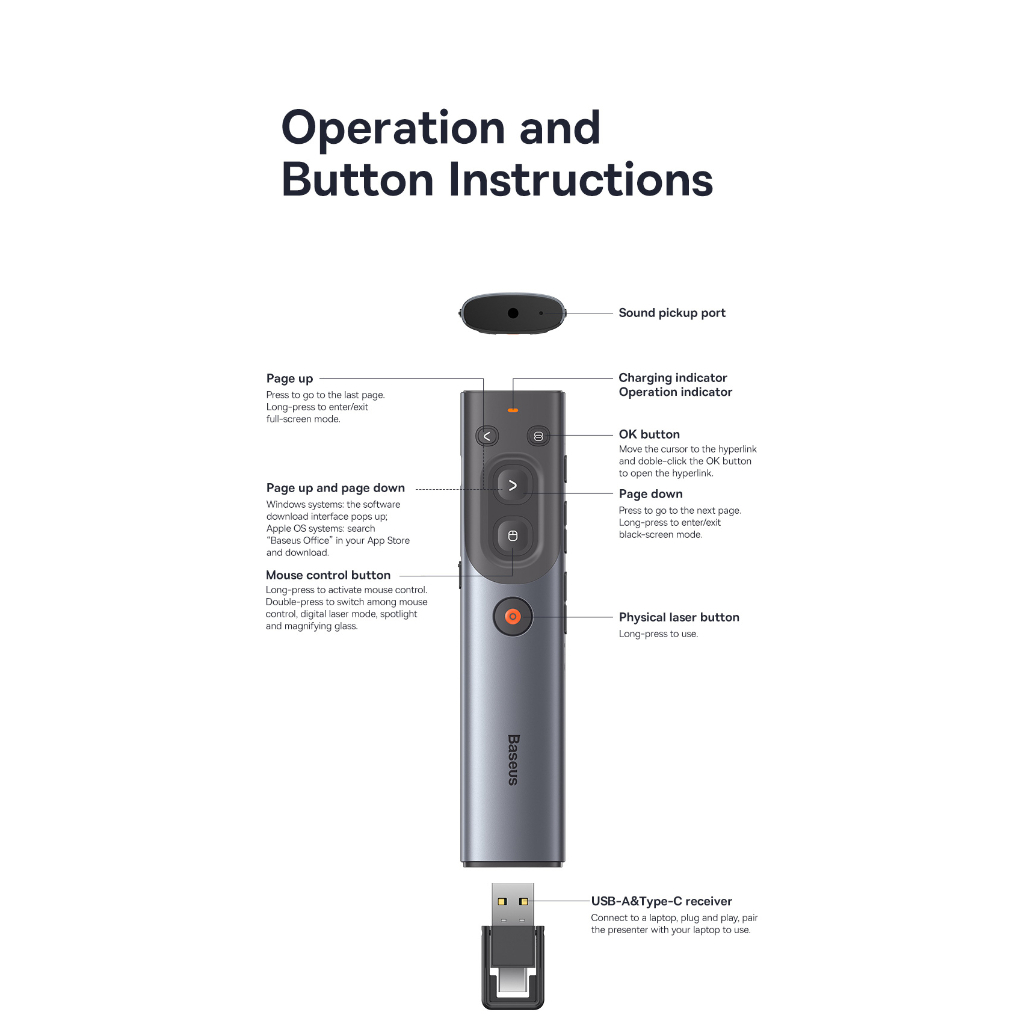 Operation and Button Instructions

Sound pickup port

Page up
Press to go to the last page. Long-press to enter/exit full-screen mode.

Charging indicator
Operation indicator

OK button
Move the cursor to the hyperlink and doble-click the OK button to open the hyperlink.

Page up and page down
Windows systems: the software download interface pops up; Apple OS systems: search "Baseus Office" in your App Store and download.

Page down
Press to go to the next page. Long-press to enter/exit black-screen mode.

Mouse control button
Long-press to activate mouse control. Double-press to switch among mouse control, digital laser mode, spotlight and magnifying glass.

Physical laser button
Long-press to use.

Baseus

USB-A&Type-C receiver
Connect to a laptop, plug and play, pair the presenter with your laptop to use.