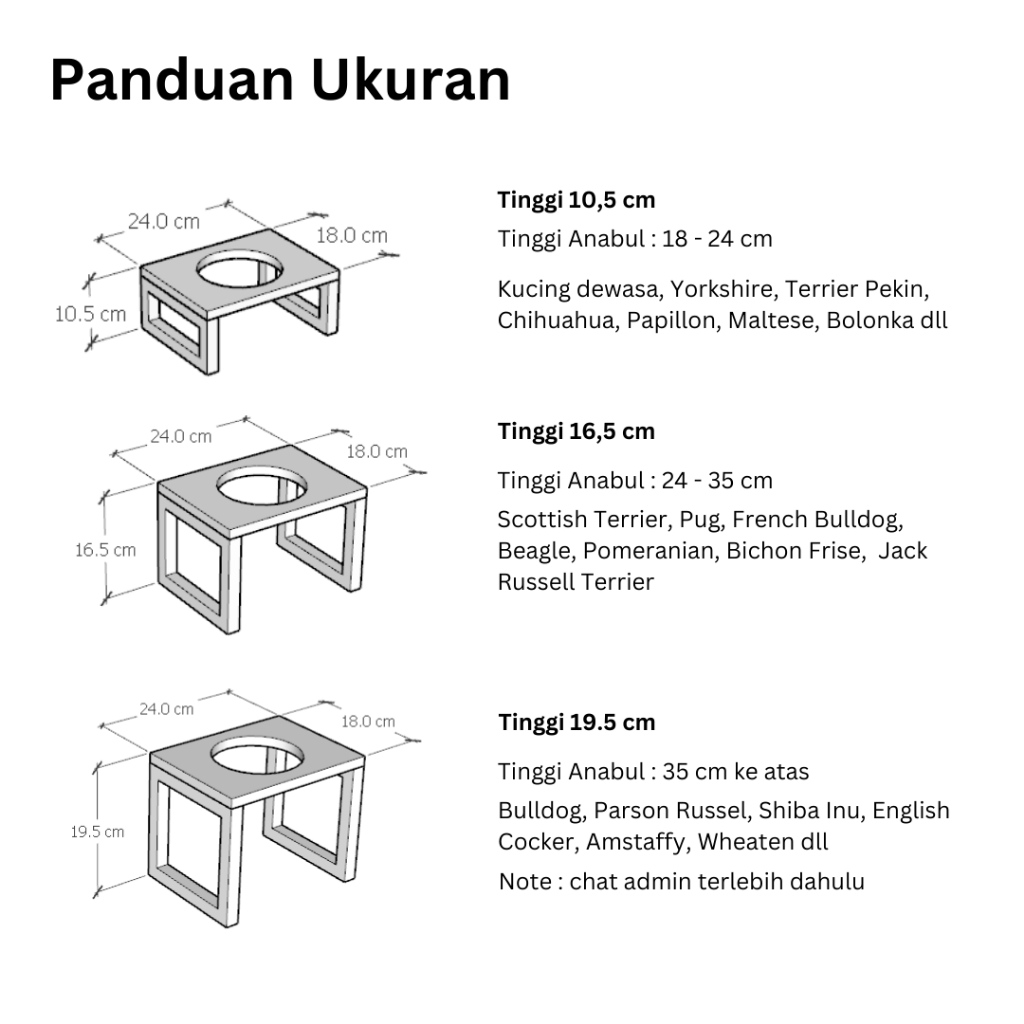 Panduan Ukuran

24.0 cm
18.0 cm
10.5 cm

Tinggi 10,5 cm
Tinggi Anabul : 18 - 24 cm

Kucing dewasa, Yorkshire, Terrier Pekin, Chihuahua, Papillon, Maltese, Bolonka dll

24.0 cm
18.0 cm
16.5 cm

Tinggi 16,5 cm

Tinggi Anabul : 24 - 35 cm

Scottish Terrier, Pug, French Bulldog, Beagle, Pomeranian, Bichon Frise, Jack Russell Terrier

24.0 cm
18.0 cm
19.5 cm

Tinggi 19.5 cm

Tinggi Anabul : 35 cm ke atas

Bulldog, Parson Russel, Shiba Inu, English Cocker, Amstaffy, Wheaten dll

Note : chat admin terlebih dahulu