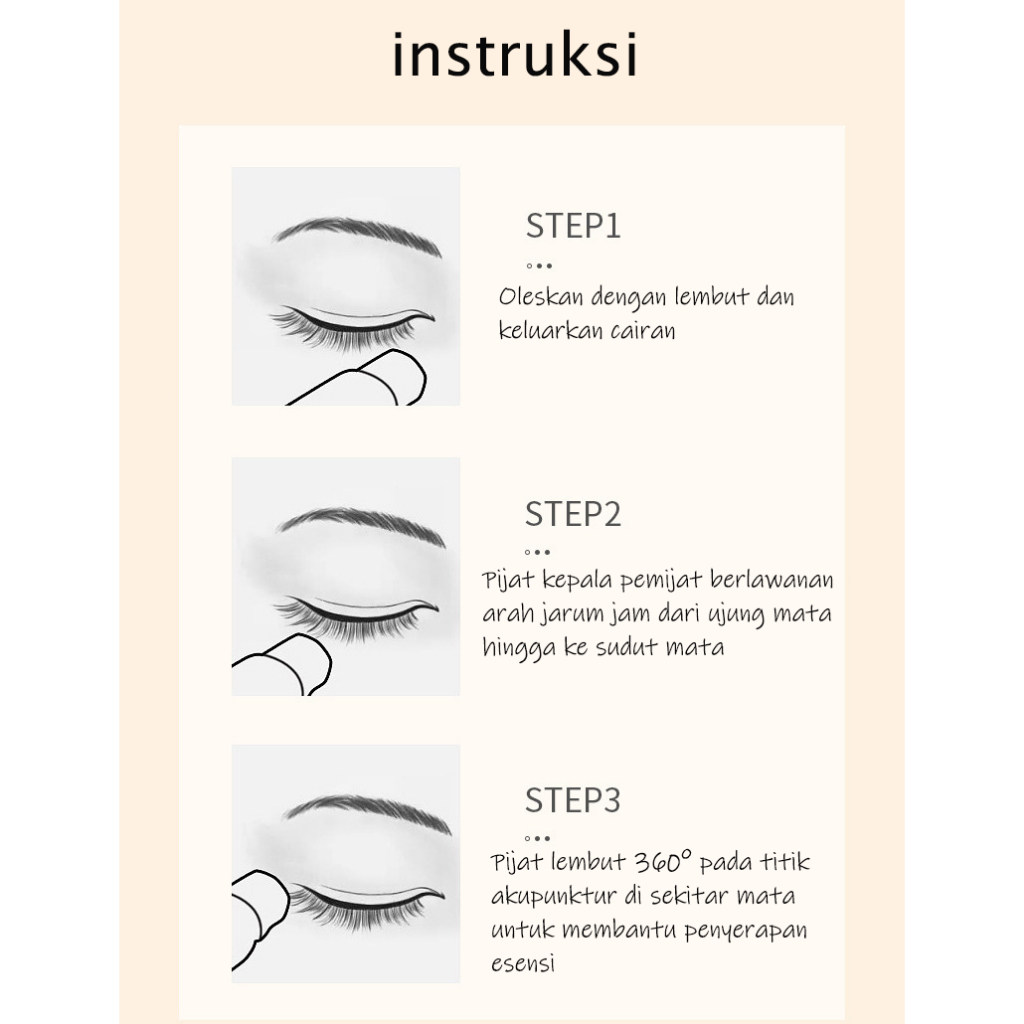 instruksi

STEP1

Oleskan dengan lembut dan keluarkan cairan

STEP2

Pijat kepala pemijat berlawanan arah jarum jam dari ujung mata hingga ke sudut mata

STEP3

Pijat lembut 360° pada titik akupunktur di sekitar mata untuk membantu penyerapan esensi