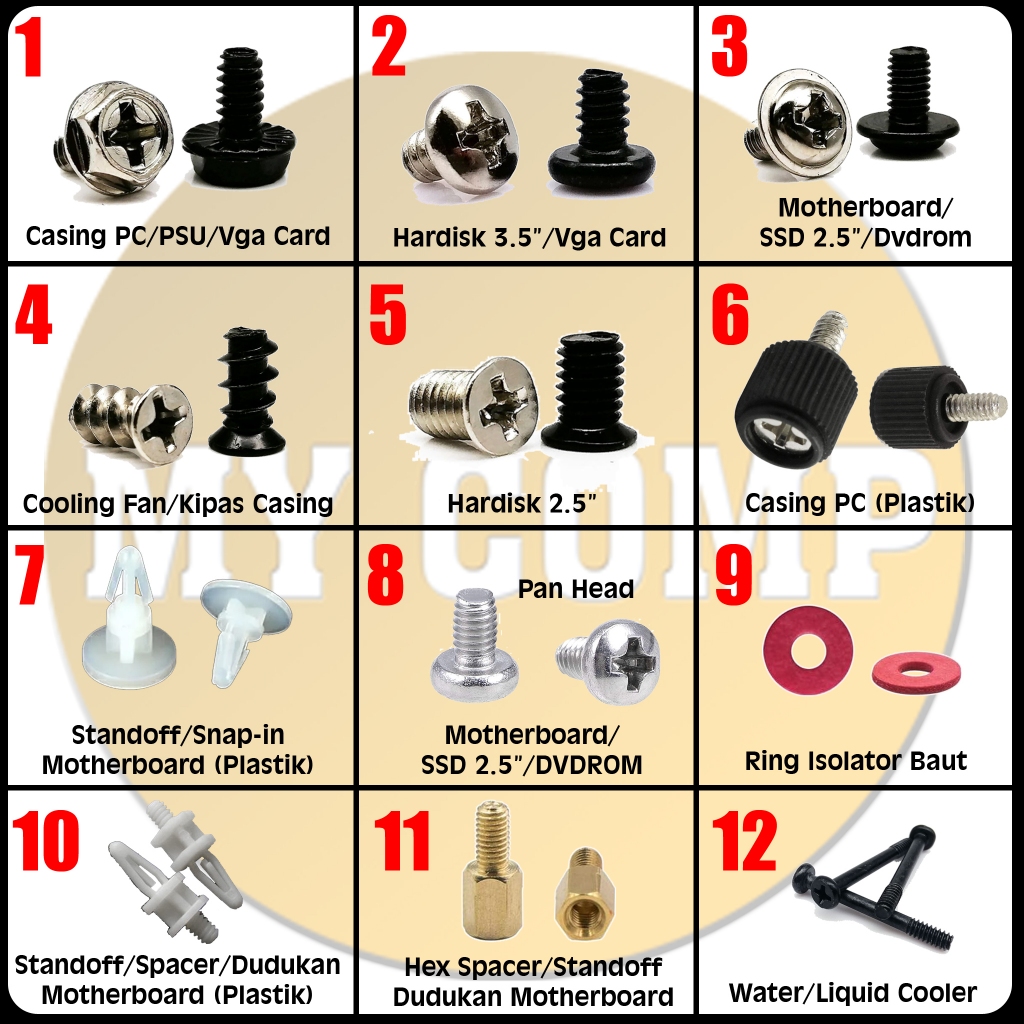 1
Casing PC/PSU/Vga Card

2
Hardisk 3.5"/Vga Card

3
Motherboard/
SSD 2.5"/Dvdrom

4
Cooling Fan/Kipas Casing

5
Hardisk 2.5"

6
Casing PC (Plastik)

7
Standoff/Snap-in Motherboard (Plastik)

8
Pan Head
Motherboard/
SSD 2.5"/DVDROM

9
Ring Isolator Baut

10
Standoff/Spacer/Dudukan Motherboard (Plastik)

11
Hex Spacer/Standoff Dudukan Motherboard

12
Water/Liquid Cooler

MY COMP