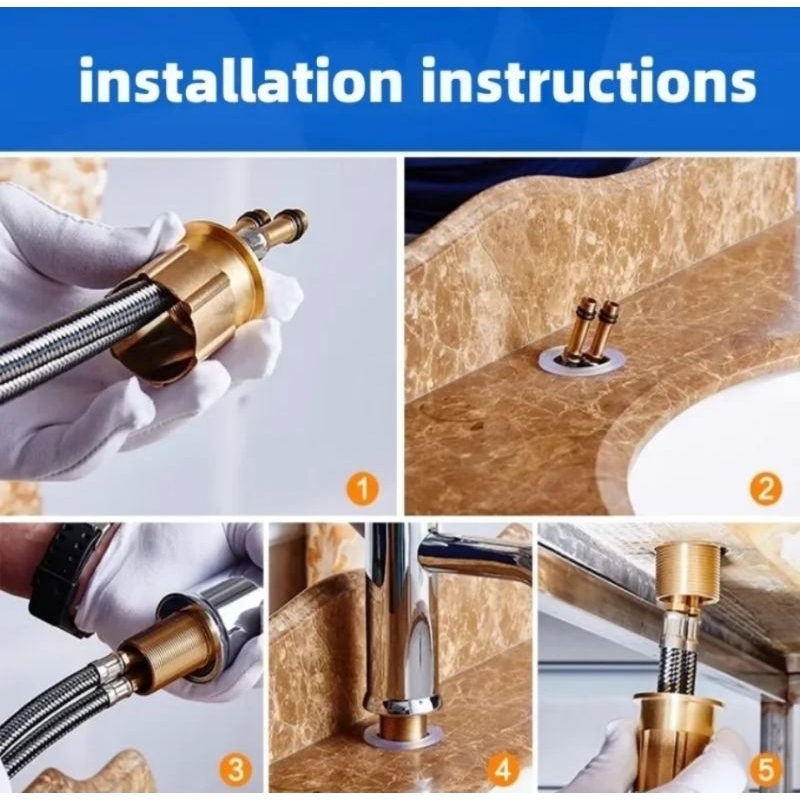 installation instructions

1

2

3

4

5