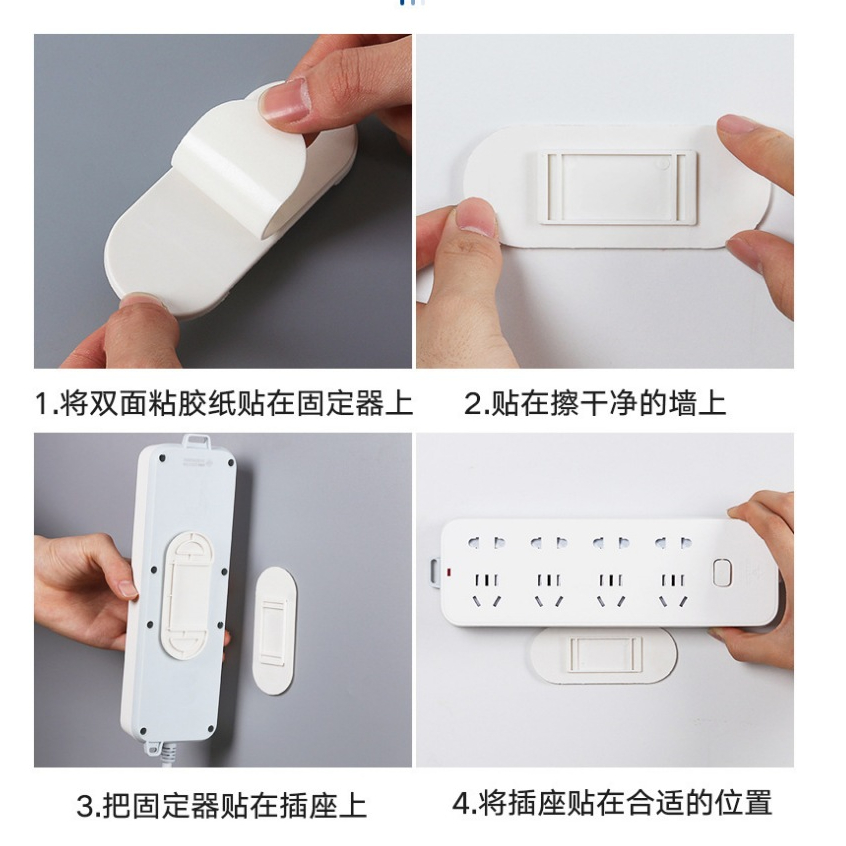 1.将双面粘胶纸贴在固定器上

2.贴在擦干净的墙上

3.把固定器贴在插座上

4.将插座贴在合适的位置