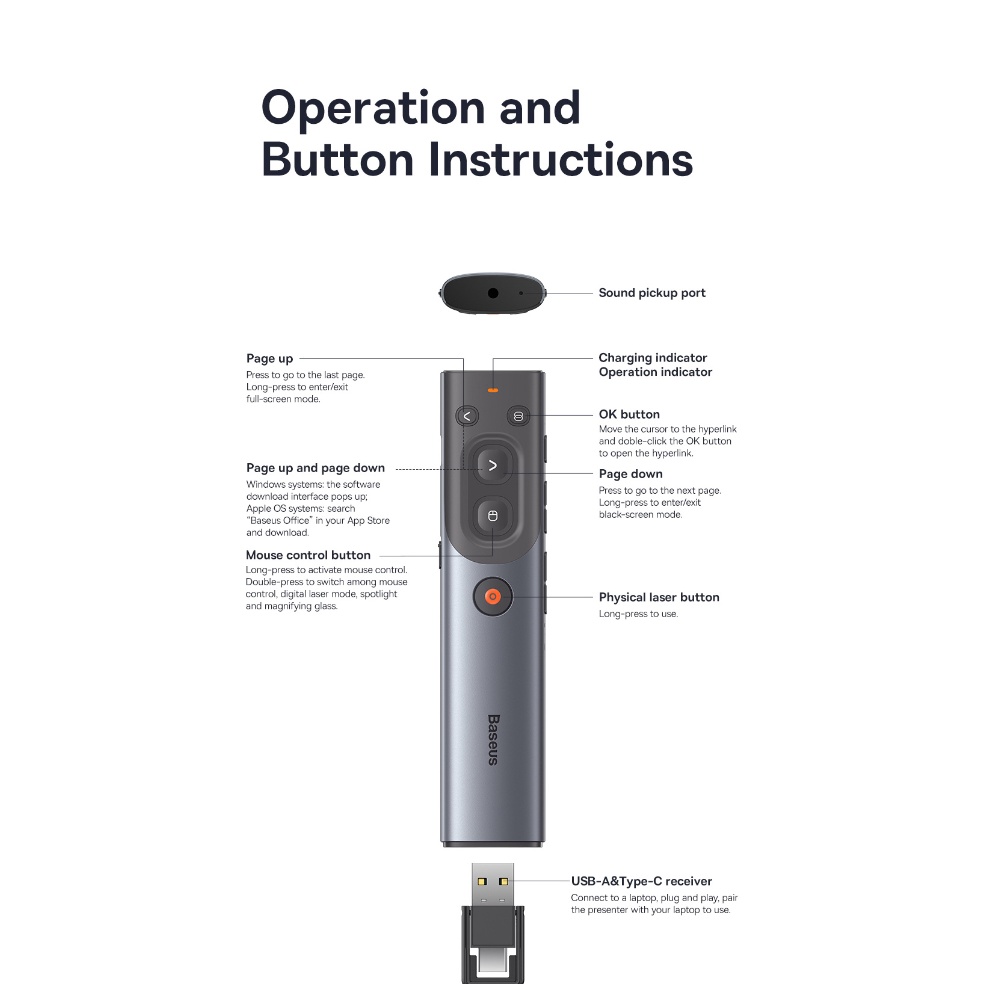 Operation and Button Instructions

Sound pickup port

Page up
Press to go to the last page. Long-press to enter/exit full-screen mode.

Charging indicator
Operation indicator

OK button
Move the cursor to the hyperlink and doble-click the OK button to open the hyperlink.

Page up and page down
Windows systems: the software download interface pops up; Apple OS systems: search "Baseus Office" in your App Store and download.

Page down
Press to go to the next page. Long-press to enter/exit black-screen mode.

Mouse control button
Long-press to activate mouse control. Double-press to switch among mouse control, digital laser mode, spotlight and magnifying glass.

Physical laser button
Long-press to use.

Baseus

USB-A&Type-C receiver
Connect to a laptop, plug and play, pair the presenter with your laptop to use.