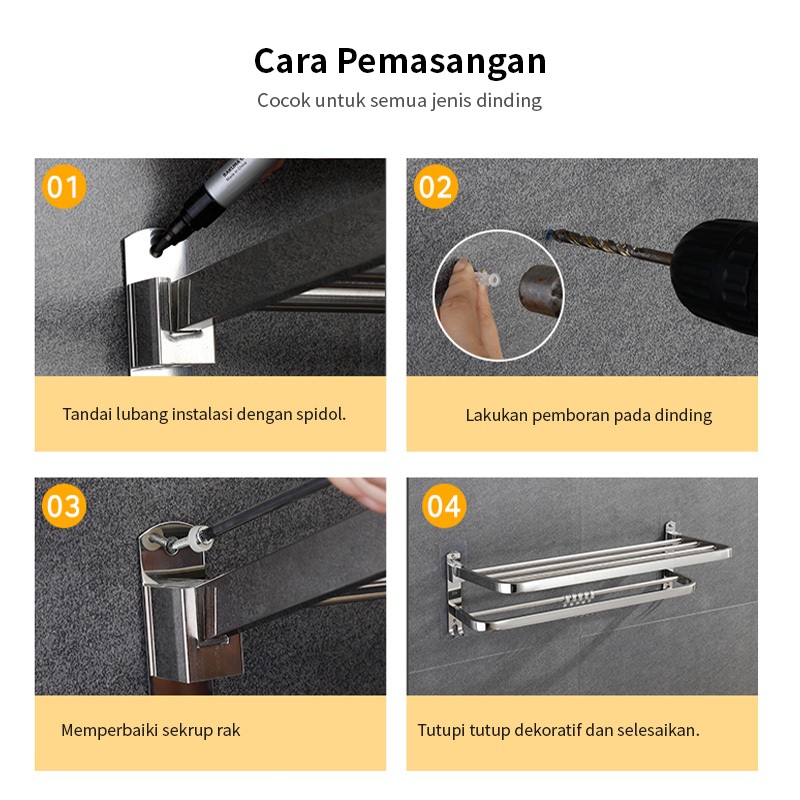 Cara Pemasangan

Cocok untuk semua jenis dinding

01

Tandai lubang instalasi dengan spidol.

02

Lakukan pemboran pada dinding

03

Memperbaiki sekrup rak

04

Tutupi tutup dekoratif dan selesaikan.