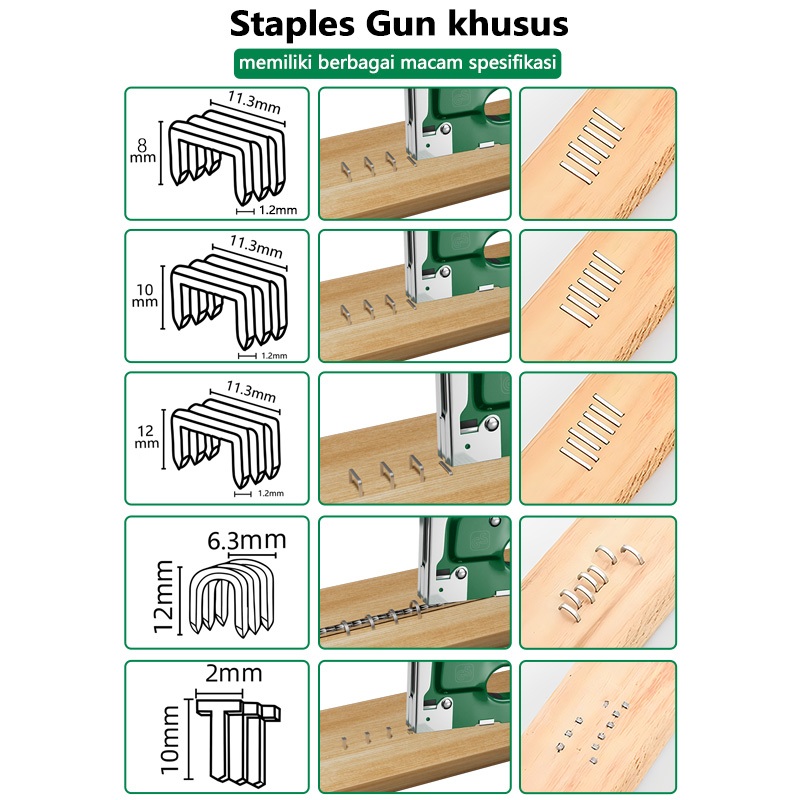 Staples Gun khusus

memiliki berbagai macam spesifikasi

11.3mm
8 mm
1.2mm

11.3mm
10 mm
1.2mm

11.3mm
12 mm
1.2mm

6.3mm
12mm

2mm
10mm