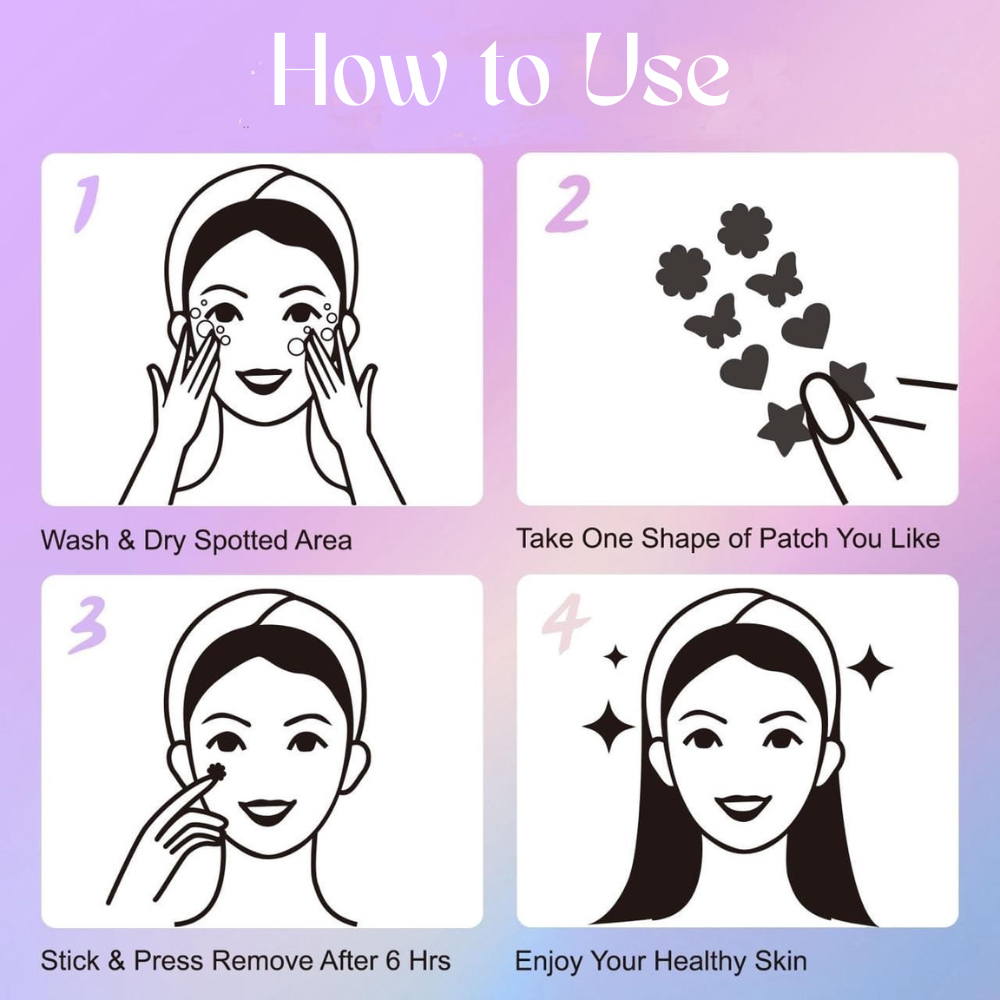 How to Use

1

Wash & Dry Spotted Area

2

Take One Shape of Patch You Like

3

Stick & Press Remove After 6 Hrs

4

Enjoy Your Healthy Skin