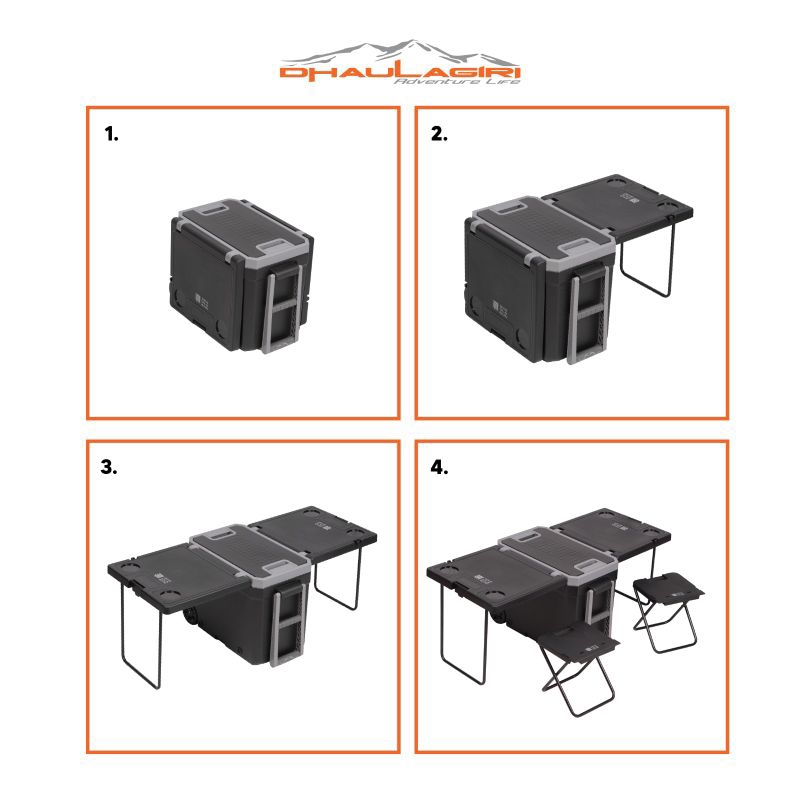 DHAULAGIRI
Adventure Life

1.

2.

3.

4.