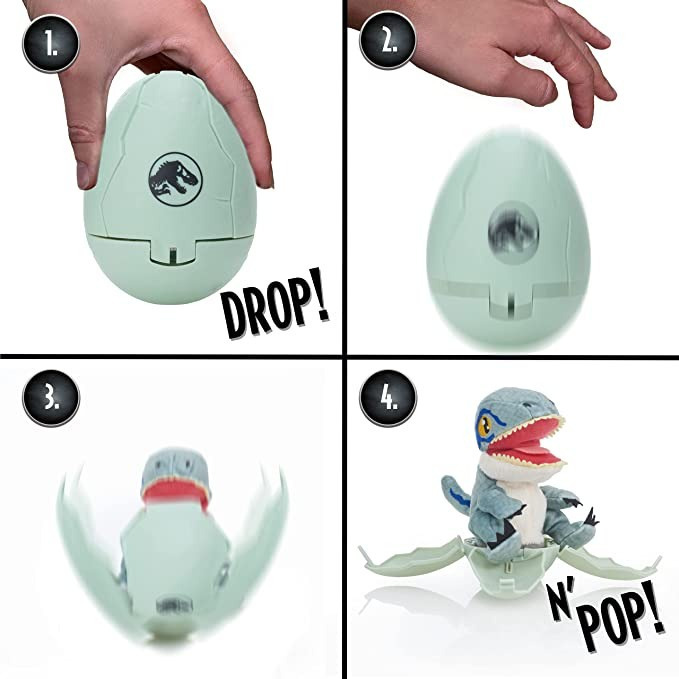 1.

DROP!

2.

3.

4.

N' POP!