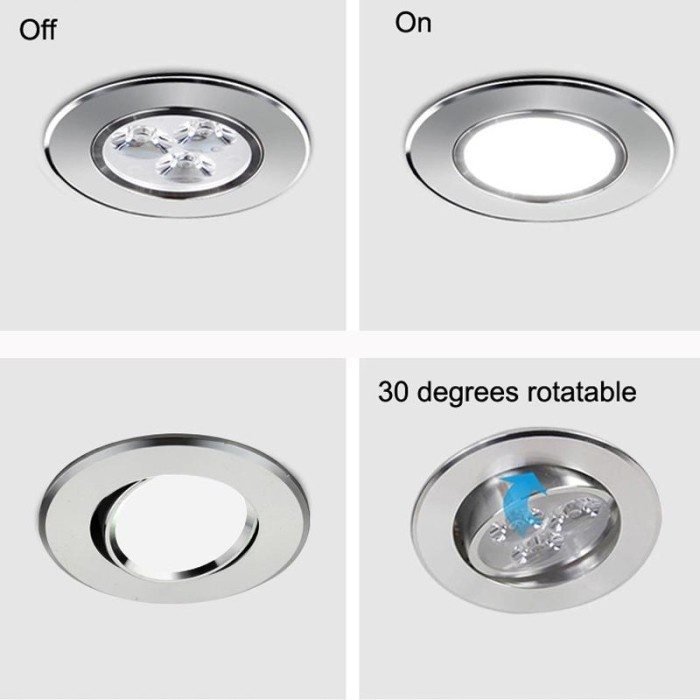 Off

On

30 degrees rotatable