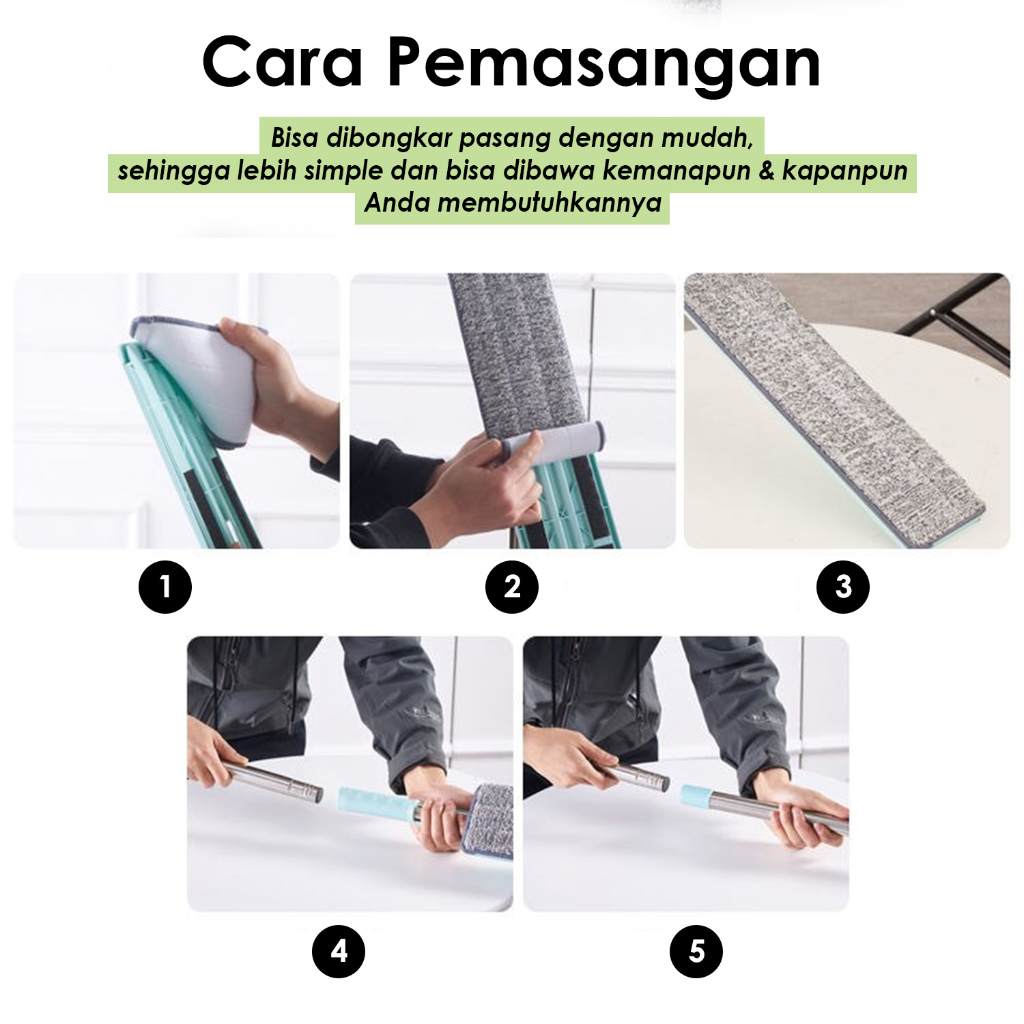 Cara Pemasangan

Bisa dibongkar pasang dengan mudah, sehingga lebih simple dan bisa dibawa kemanapun & kapanpun Anda membutuhkannya

1

2

3

4

5