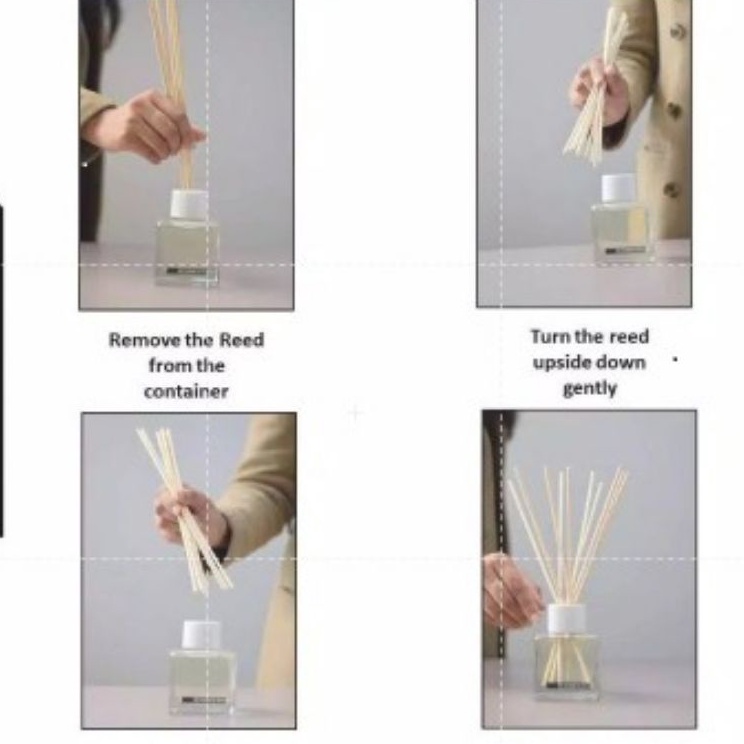 Remove the Reed from the container

Turn the reed upside down gently