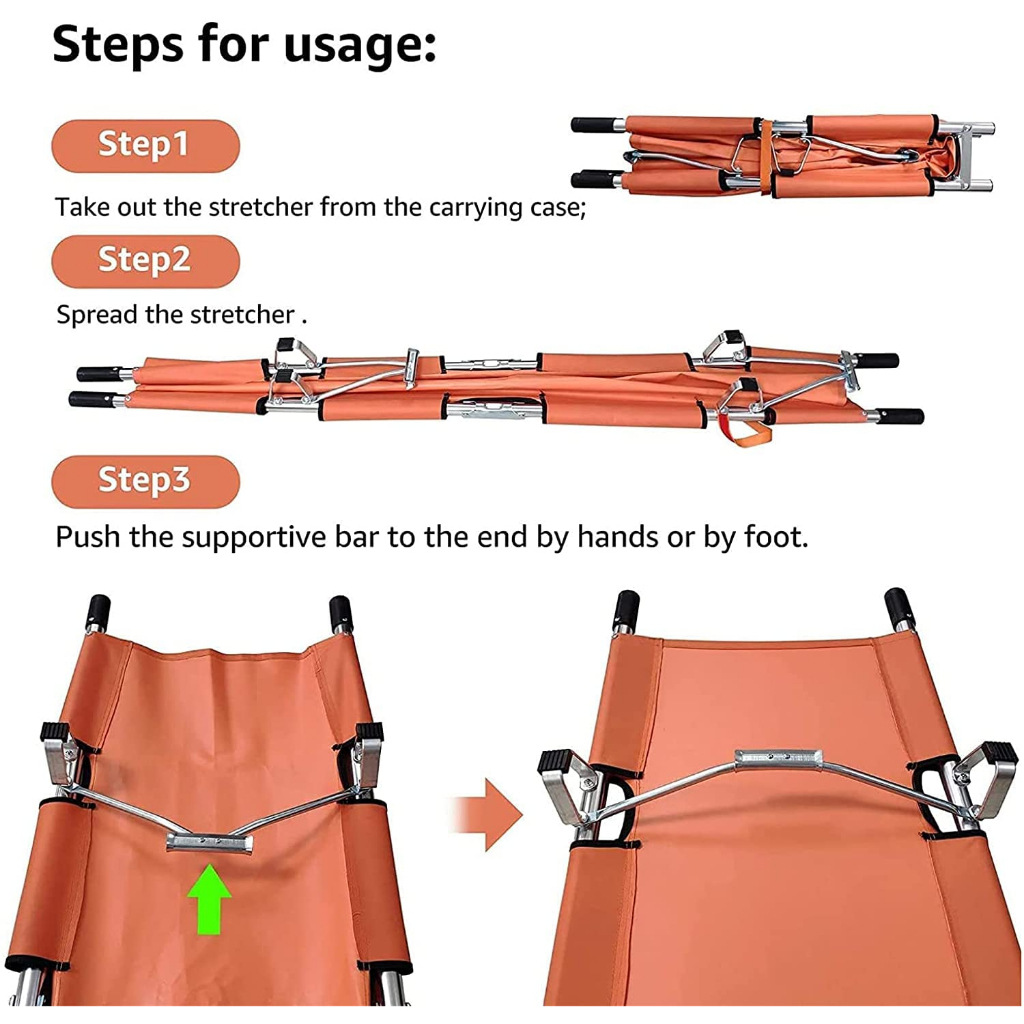 Steps for usage:

Step1

Take out the stretcher from the carrying case;

Step2

Spread the stretcher .

Step3

Push the supportive bar to the end by hands or by foot.