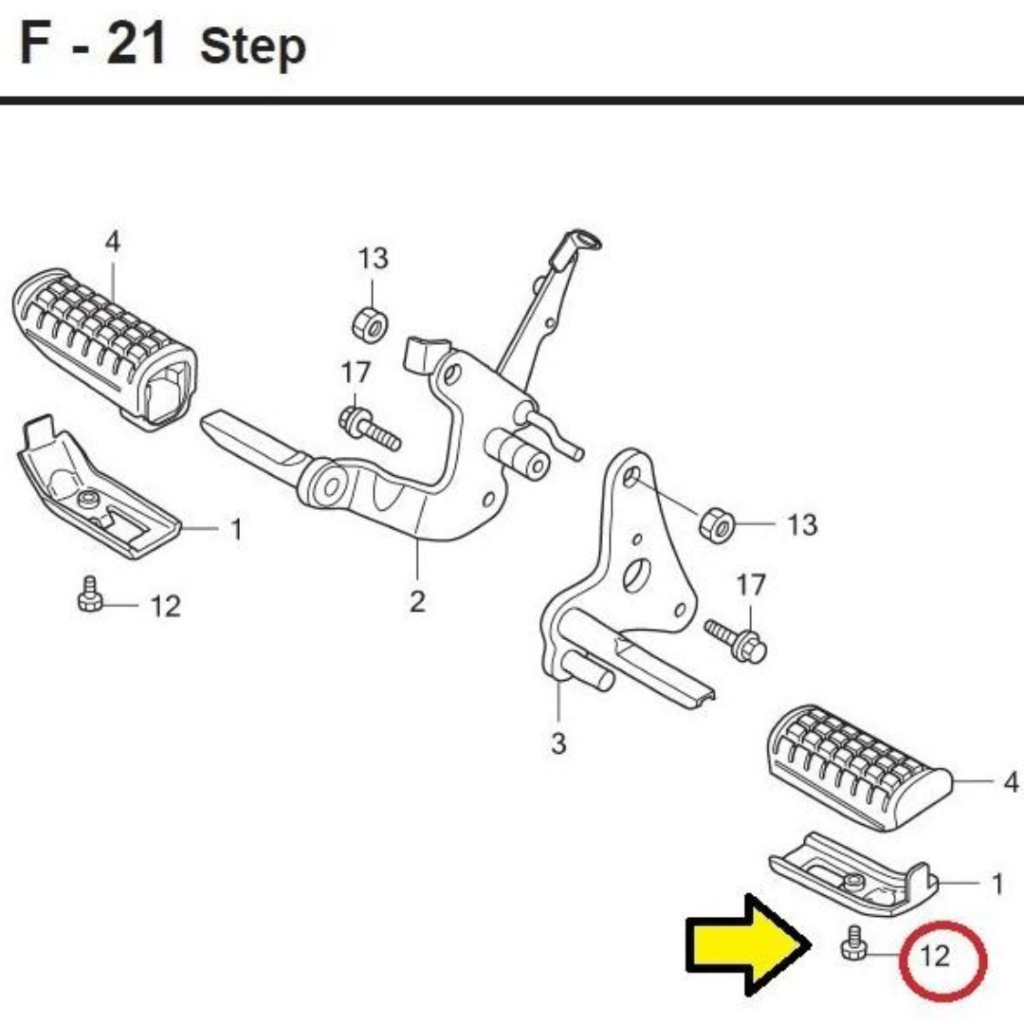 F - 21 Step

4
13
17
1
12
2
13
17
3
4
1
12