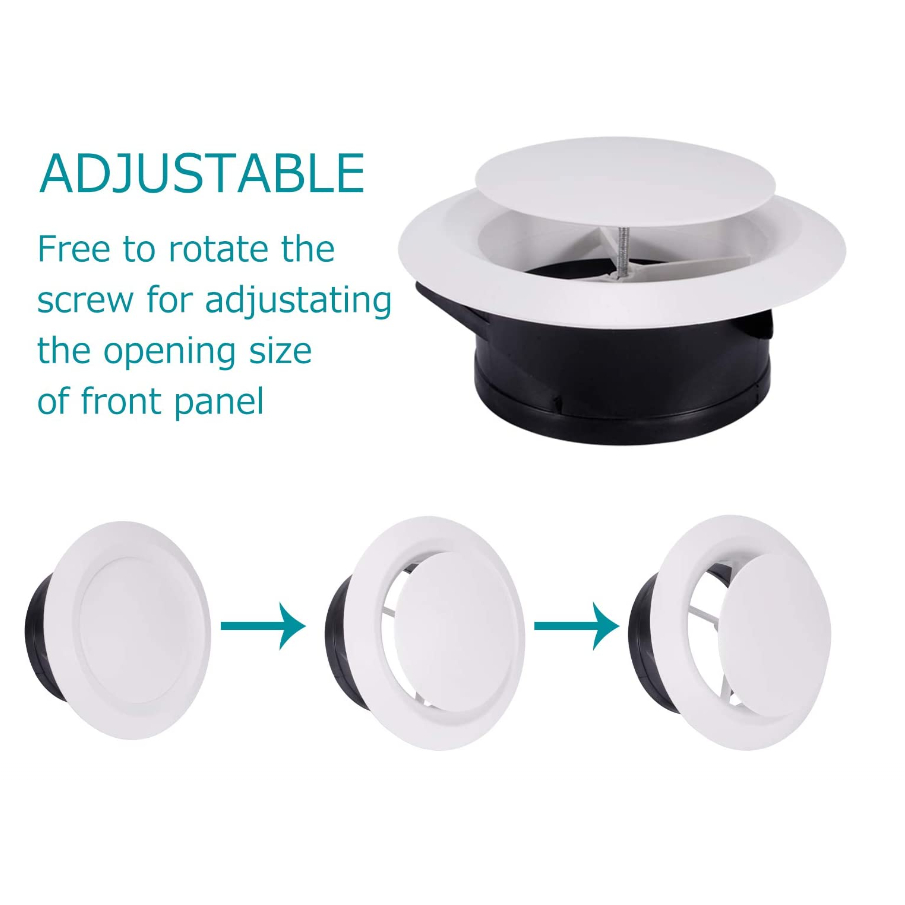 ADJUSTABLE

Free to rotate the screw for adjustating the opening size of front panel