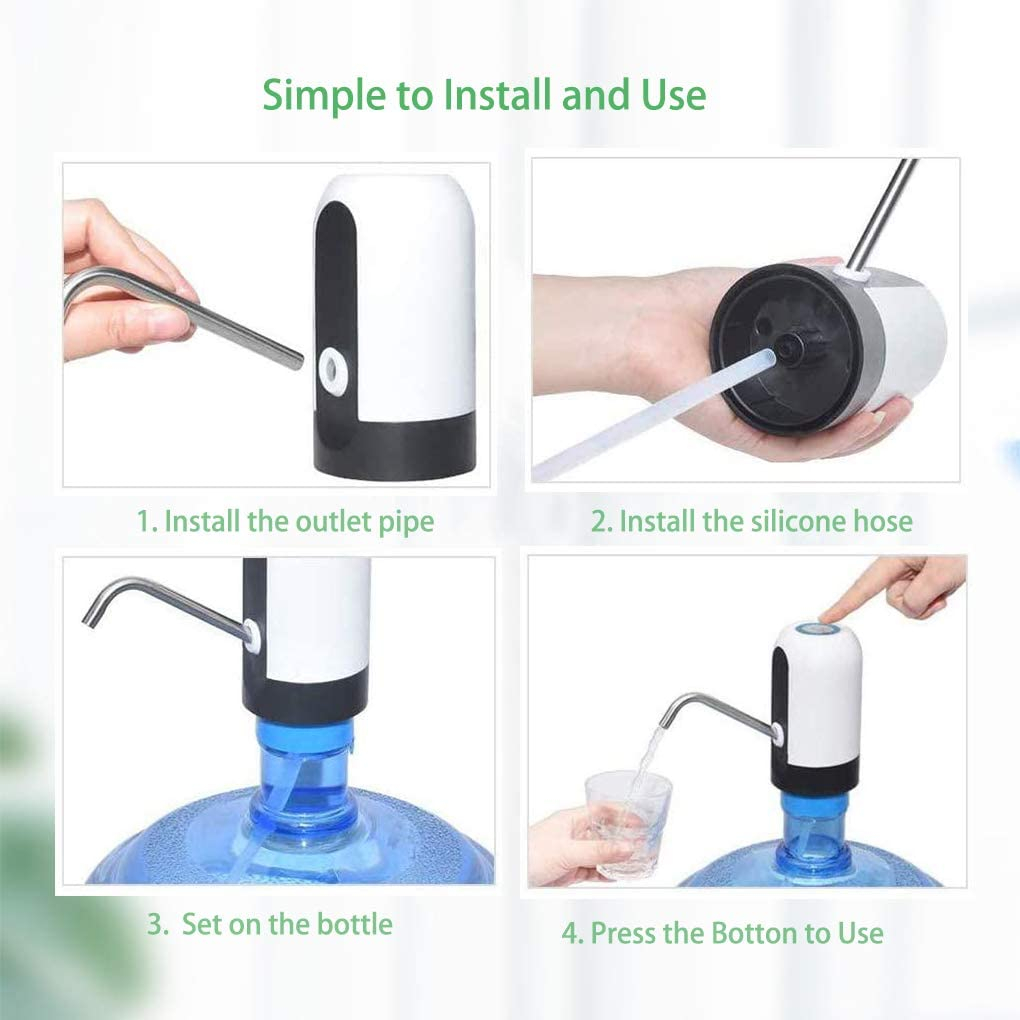 Simple to Install and Use

1. Install the outlet pipe

2. Install the silicone hose

3. Set on the bottle

4. Press the Botton to Use