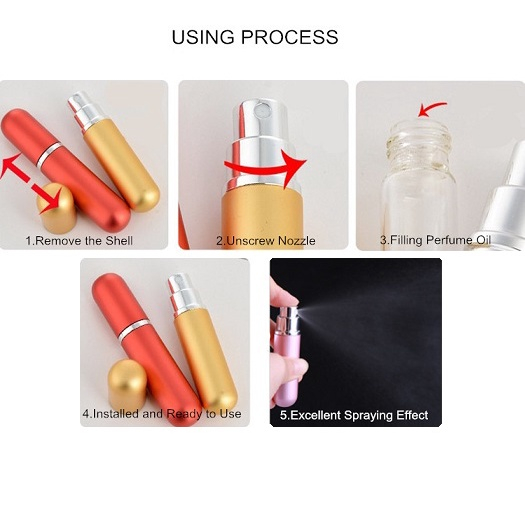 USING PROCESS

1.Remove the Shell

2.Unscrew Nozzle

3.Filling Perfume Oil

4.Installed and Ready to Use

5.Excellent Spraying Effect