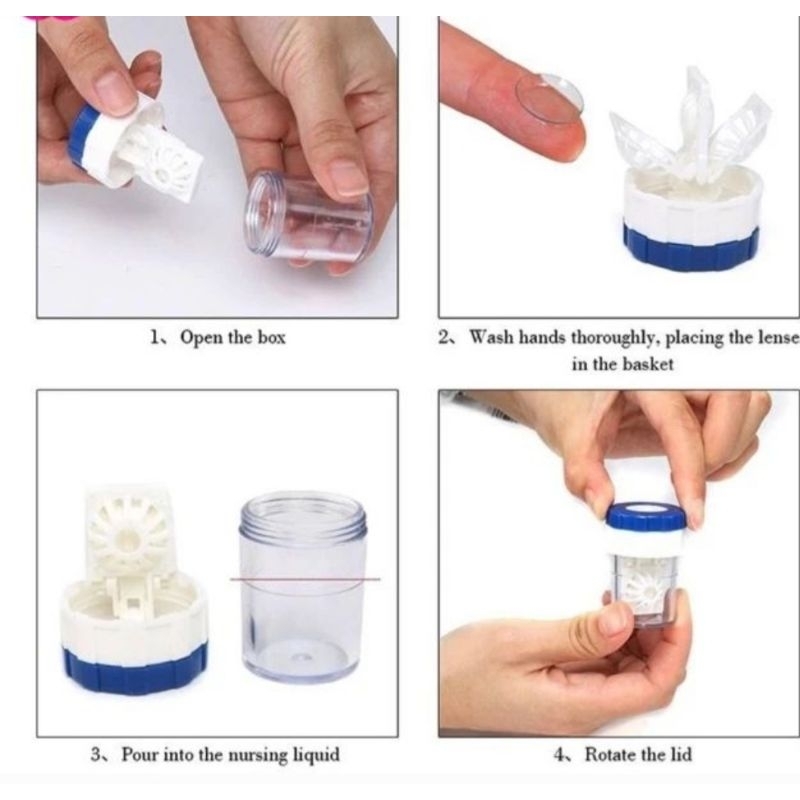 1、Open the box

2、Wash hands thoroughly, placing the lense in the basket

3、Pour into the nursing liquid

4、Rotate the lid