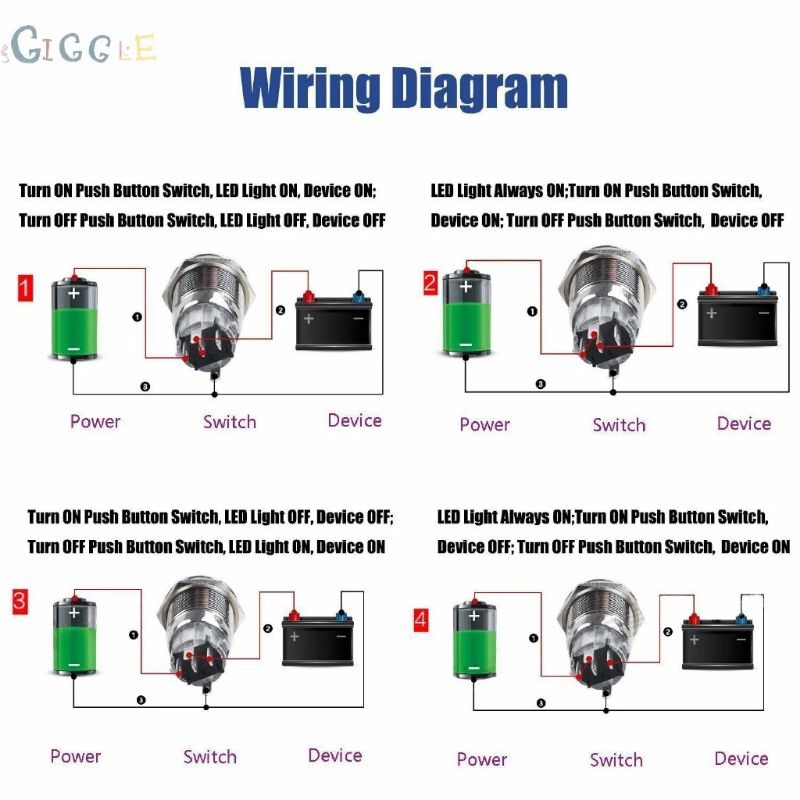 GIGGLE

Wiring Diagram

Turn ON Push Button Switch, LED Light ON, Device ON;
Turn OFF Push Button Switch, LED Light OFF, Device OFF

1

+
−
1
2
+ −
3

Power Switch Device

LED Light Always ON;Turn ON Push Button Switch,
Device ON; Turn OFF Push Button Switch, Device OFF

2

+
−
1
2
+ −
3

Power Switch Device

Turn ON Push Button Switch, LED Light OFF, Device OFF;
Turn OFF Push Button Switch, LED Light ON, Device ON

3

+
−
1
2
+ −
3

Power Switch Device

LED Light Always ON;Turn ON Push Button Switch,
Device OFF; Turn OFF Push Button Switch, Device ON

4

+
−
1
2
+ −
3

Power Switch Device