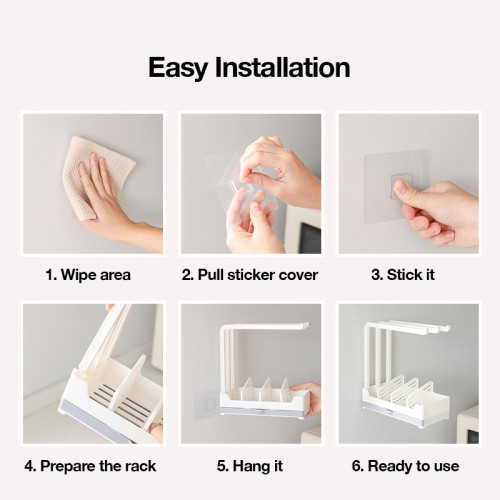 Easy Installation

1. Wipe area

2. Pull sticker cover

3. Stick it

4. Prepare the rack

5. Hang it

6. Ready to use