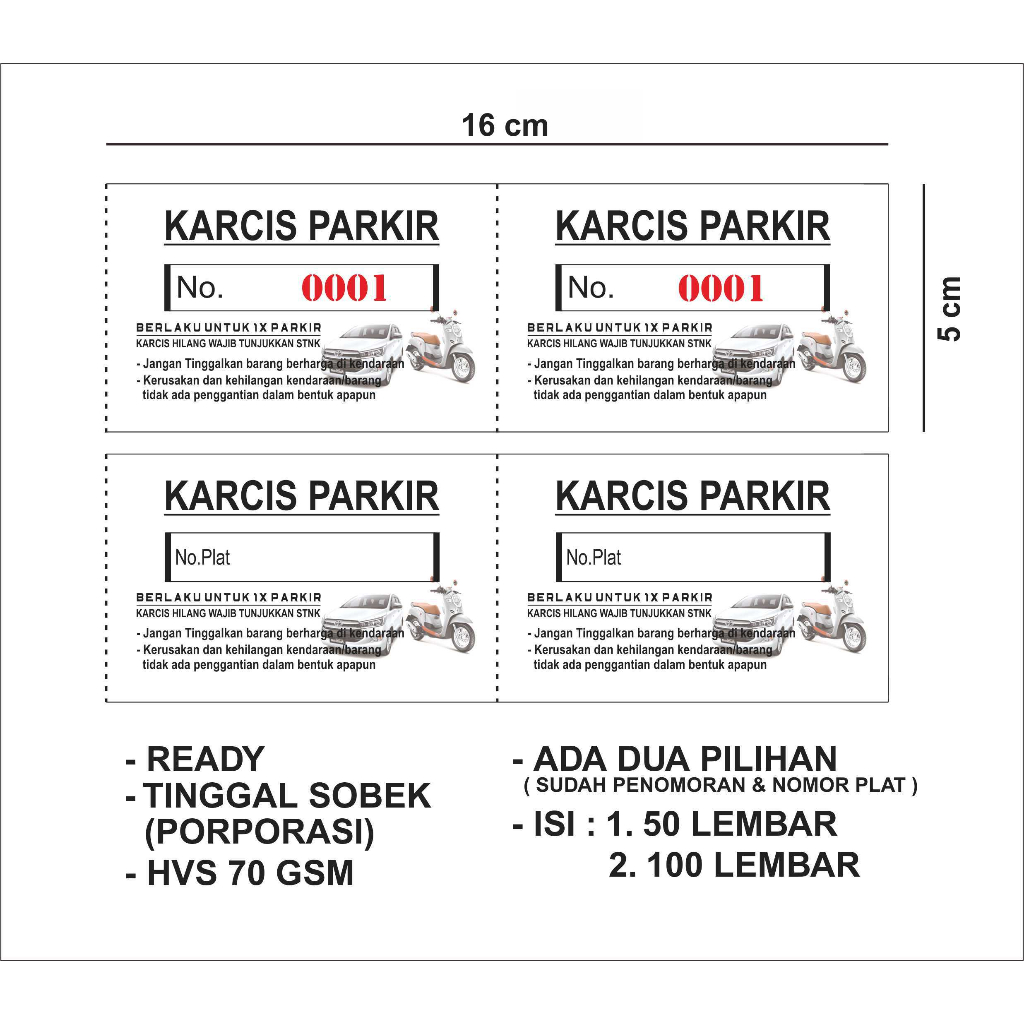 16 cm

5 cm

KARCIS PARKIR

No. 0001

BERLAKU UNTUK 1X PARKIR
KARCIS HILANG WAJIB TUNJUKKAN STNK
- Jangan Tinggalkan barang berharga di kendaraan
- Kerusakan dan kehilangan kendaraan/barang tidak ada penggantian dalam bentuk apapun

KARCIS PARKIR

No. 0001

BERLAKU UNTUK 1X PARKIR
KARCIS HILANG WAJIB TUNJUKKAN STNK
- Jangan Tinggalkan barang berharga di kendaraan
- Kerusakan dan kehilangan kendaraan/barang tidak ada penggantian dalam bentuk apapun

KARCIS PARKIR

No.Plat

BERLAKU UNTUK 1X PARKIR
KARCIS HILANG WAJIB TUNJUKKAN STNK
- Jangan Tinggalkan barang berharga di kendaraan
- Kerusakan dan kehilangan kendaraan/barang tidak ada penggantian dalam bentuk apapun

KARCIS PARKIR

No.Plat

BERLAKU UNTUK 1X PARKIR
KARCIS HILANG WAJIB TUNJUKKAN STNK
- Jangan Tinggalkan barang berharga di kendaraan
- Kerusakan dan kehilangan kendaraan/barang tidak ada penggantian dalam bentuk apapun

- READY
- TINGGAL SOBEK (PORPORASI)
- HVS 70 GSM

- ADA DUA PILIHAN
( SUDAH PENOMORAN & NOMOR PLAT )
- ISI : 1. 50 LEMBAR
2. 100 LEMBAR