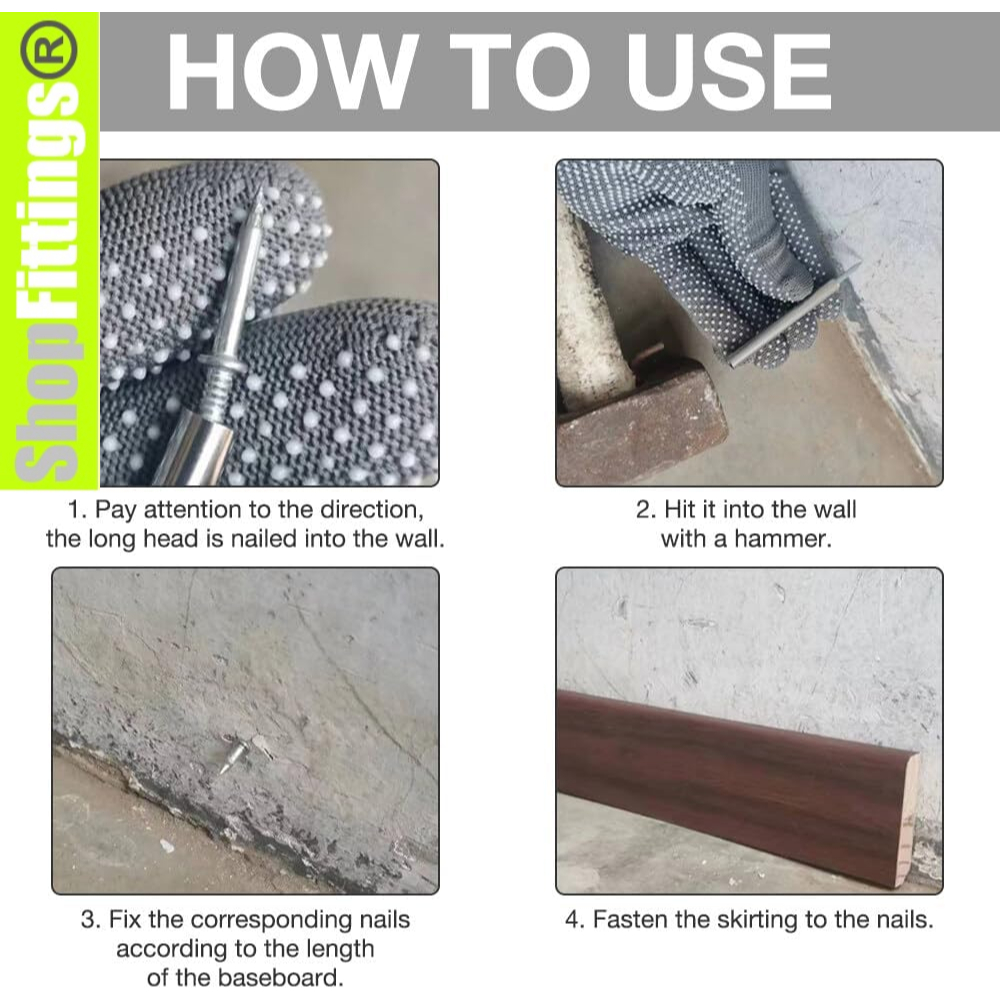 ShopFittings®

HOW TO USE

1. Pay attention to the direction, the long head is nailed into the wall.

2. Hit it into the wall with a hammer.

3. Fix the corresponding nails according to the length of the baseboard.

4. Fasten the skirting to the nails.