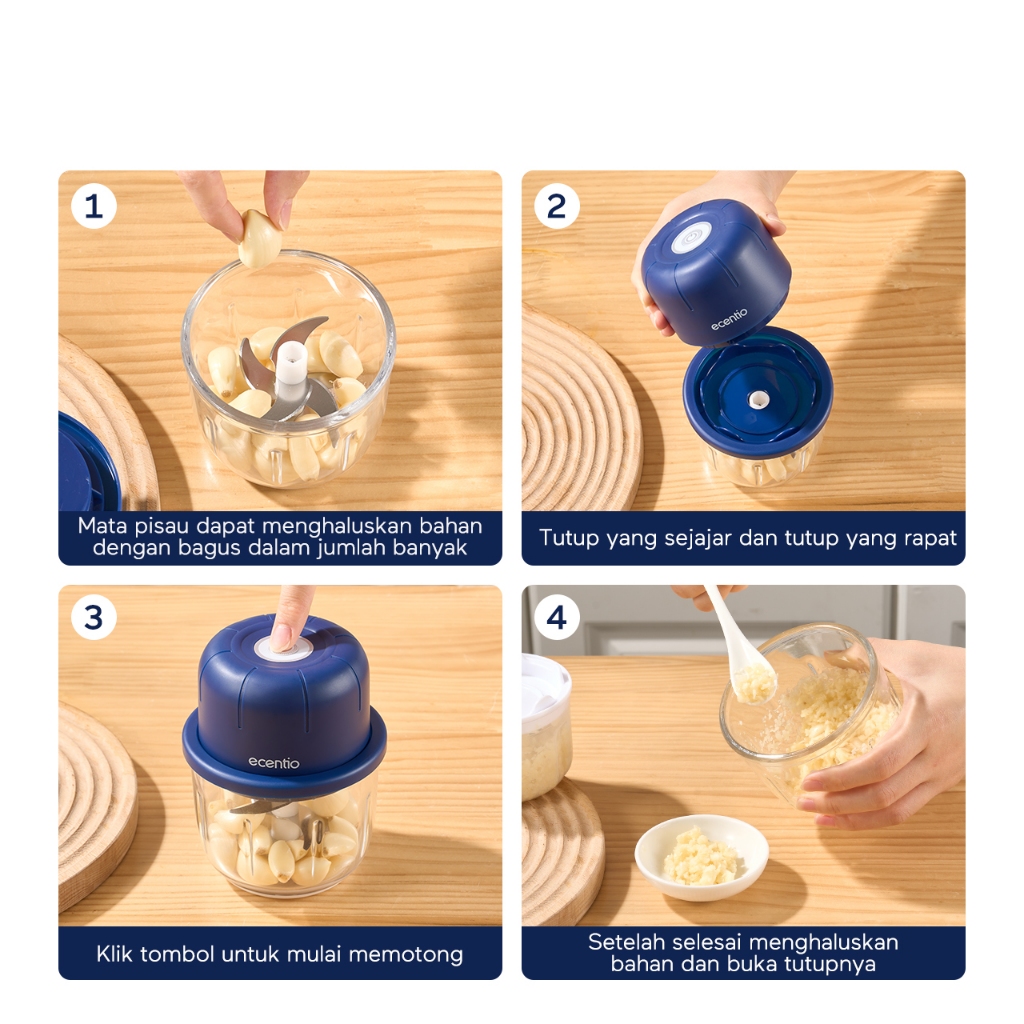 1

Mata pisau dapat menghaluskan bahan dengan bagus dalam jumlah banyak

2

ecentio

Tutup yang sejajar dan tutup yang rapat

3

ecentio

Klik tombol untuk mulai memotong

4

Setelah selesai menghaluskan bahan dan buka tutupnya