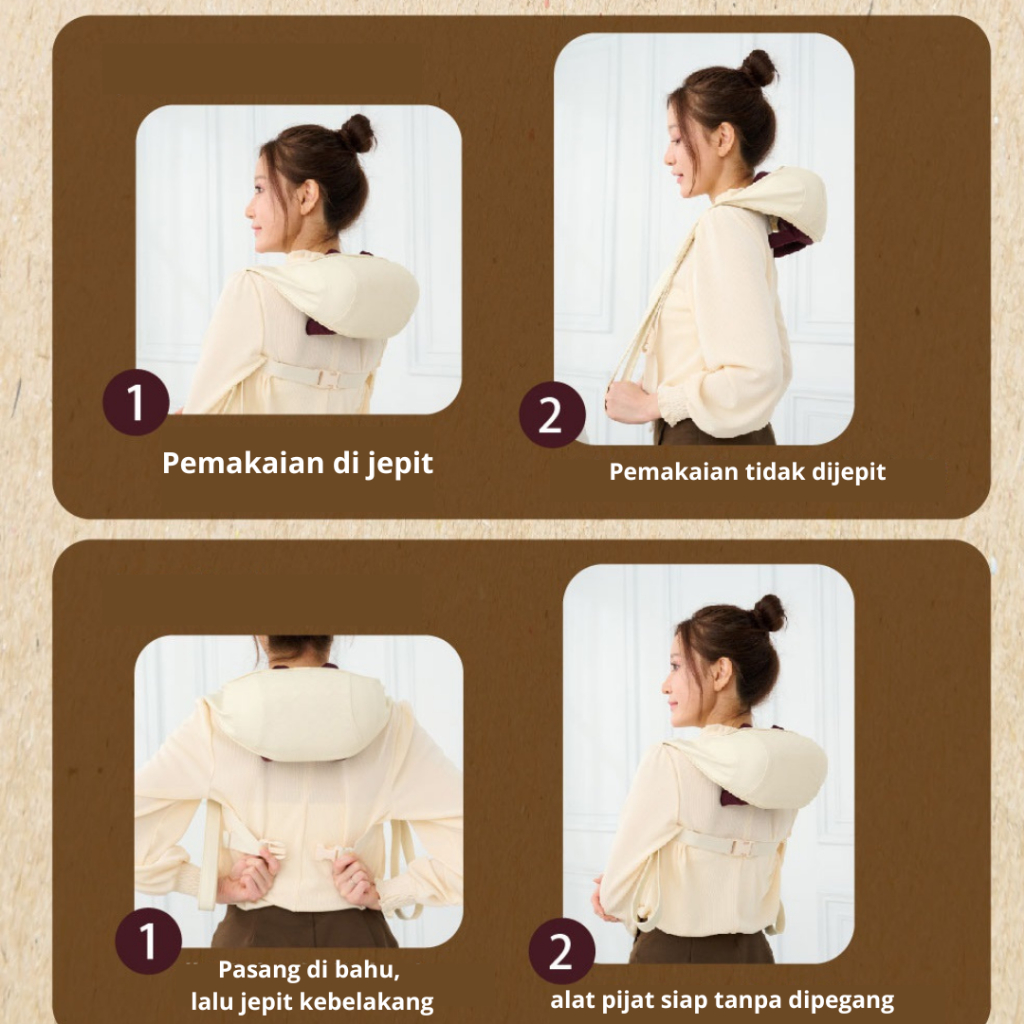 1

Pemakaian di jepit

2

Pemakaian tidak dijepit

1

Pasang di bahu, lalu jepit kebelakang

2

alat pijat siap tanpa dipegang