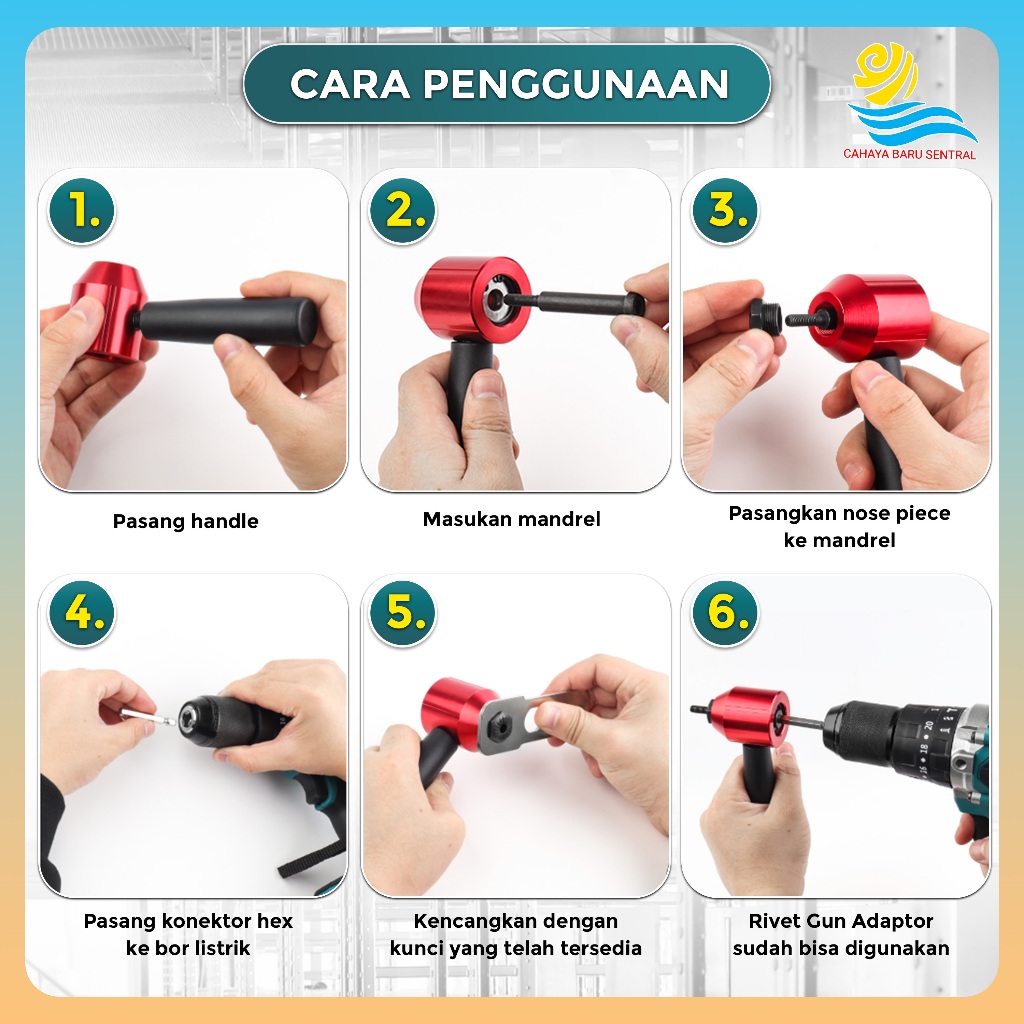 CARA PENGGUNAAN

CAHAYA BARU SENTRAL

1.

Pasang handle

2.

Masukan mandrel

3.

Pasangkan nose piece ke mandrel

4.

Pasang konektor hex ke bor listrik

5.

Kencangkan dengan kunci yang telah tersedia

6.

Rivet Gun Adaptor sudah bisa digunakan