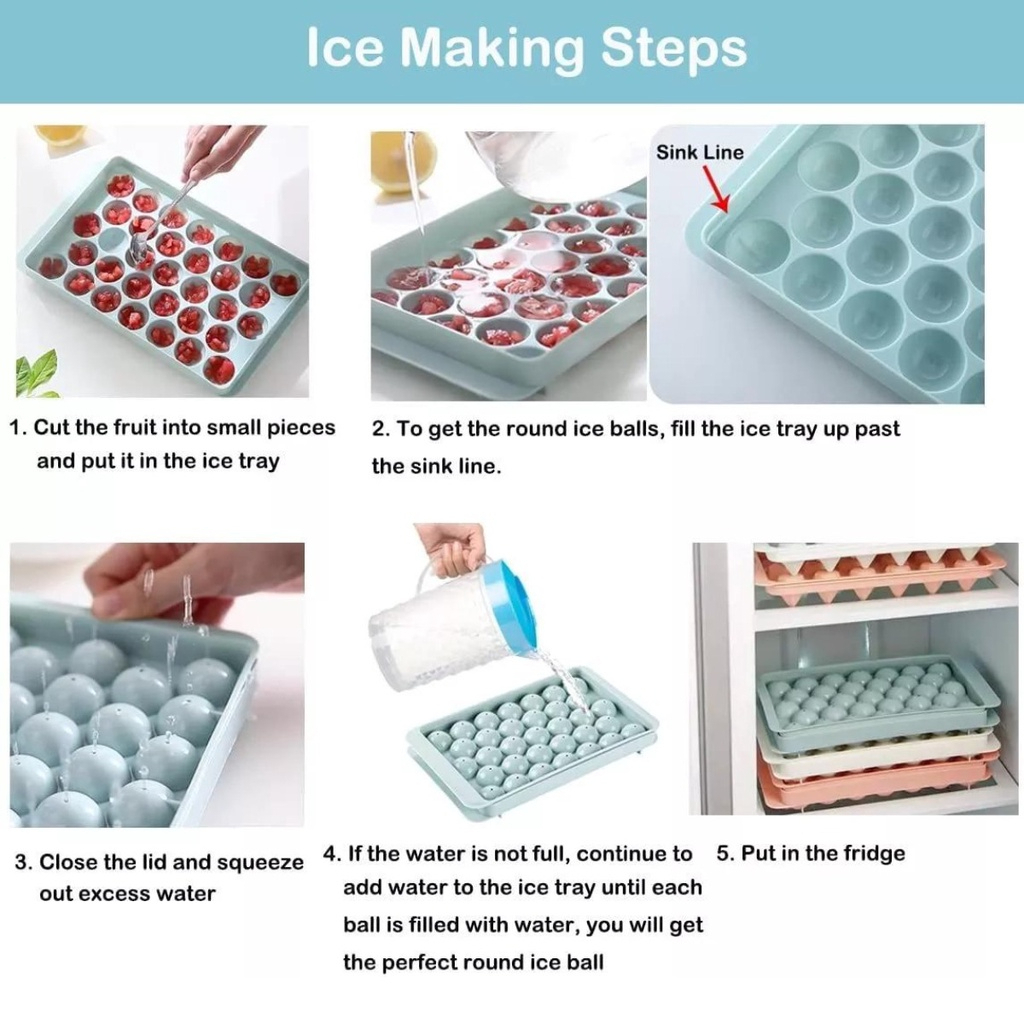 Ice Making Steps

Sink Line

1. Cut the fruit into small pieces and put it in the ice tray

2. To get the round ice balls, fill the ice tray up past the sink line.

3. Close the lid and squeeze out excess water

4. If the water is not full, continue to add water to the ice tray until each ball is filled with water, you will get the perfect round ice ball

5. Put in the fridge