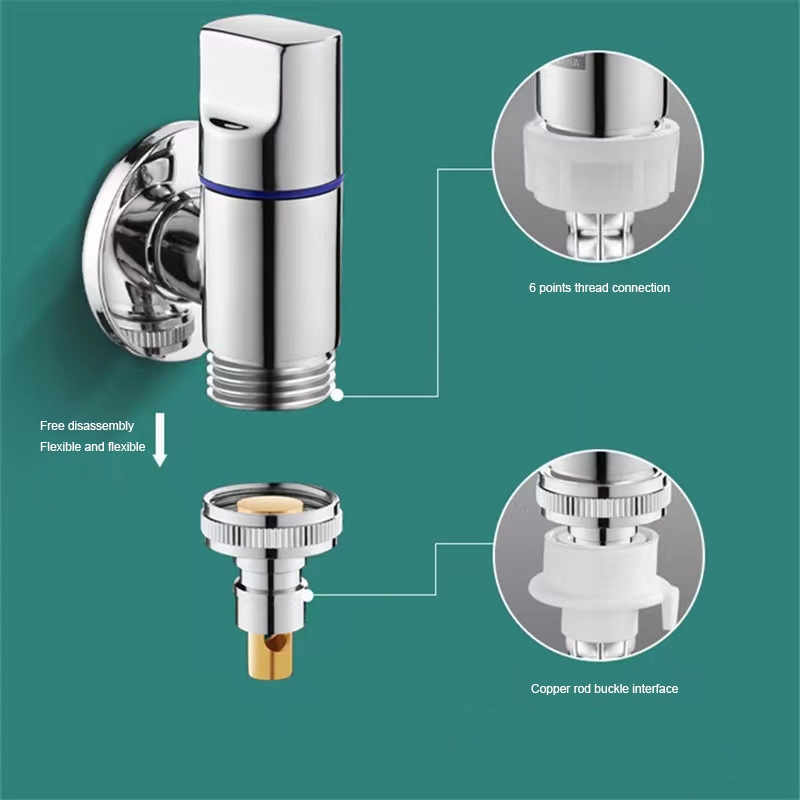 6 points thread connection

Free disassembly
Flexible and flexible

Copper rod buckle interface