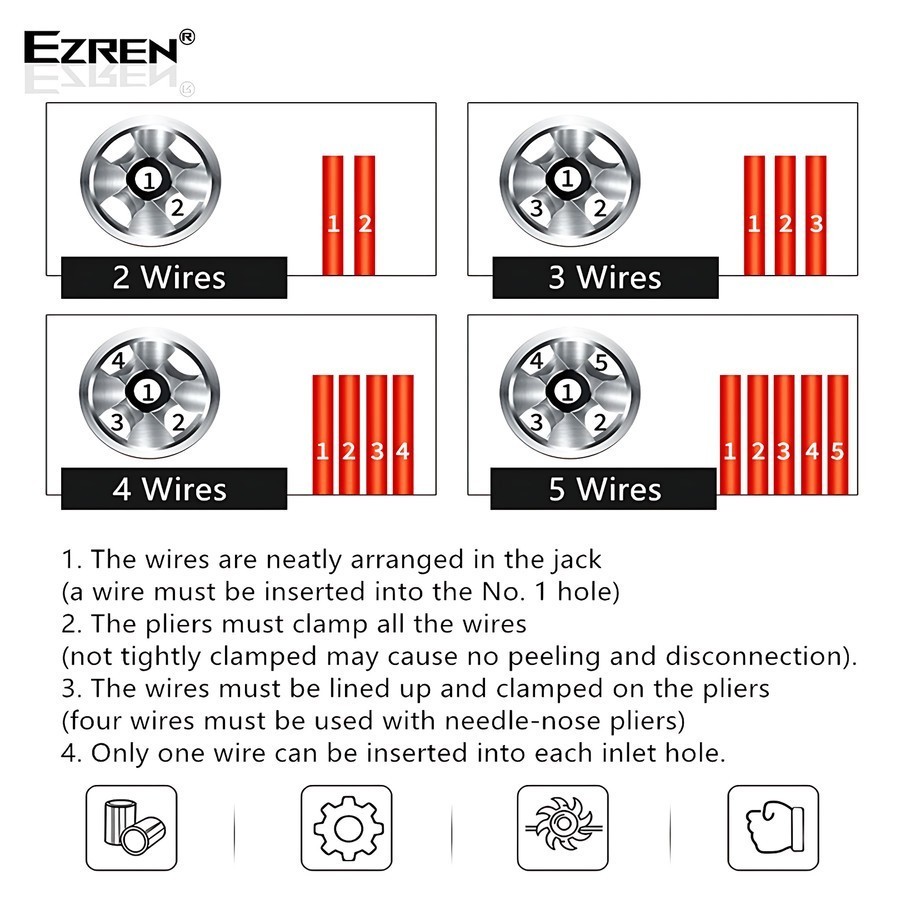 EZREN®

1
2
1 2
2 Wires

1
3 2
1 2 3
3 Wires

4
1
3 2
1 2 3 4
4 Wires

4 5
1
3 2
1 2 3 4 5
5 Wires

1. The wires are neatly arranged in the jack
(a wire must be inserted into the No. 1 hole)
2. The pliers must clamp all the wires
(not tightly clamped may cause no peeling and disconnection).
3. The wires must be lined up and clamped on the pliers
(four wires must be used with needle-nose pliers)
4. Only one wire can be inserted into each inlet hole.