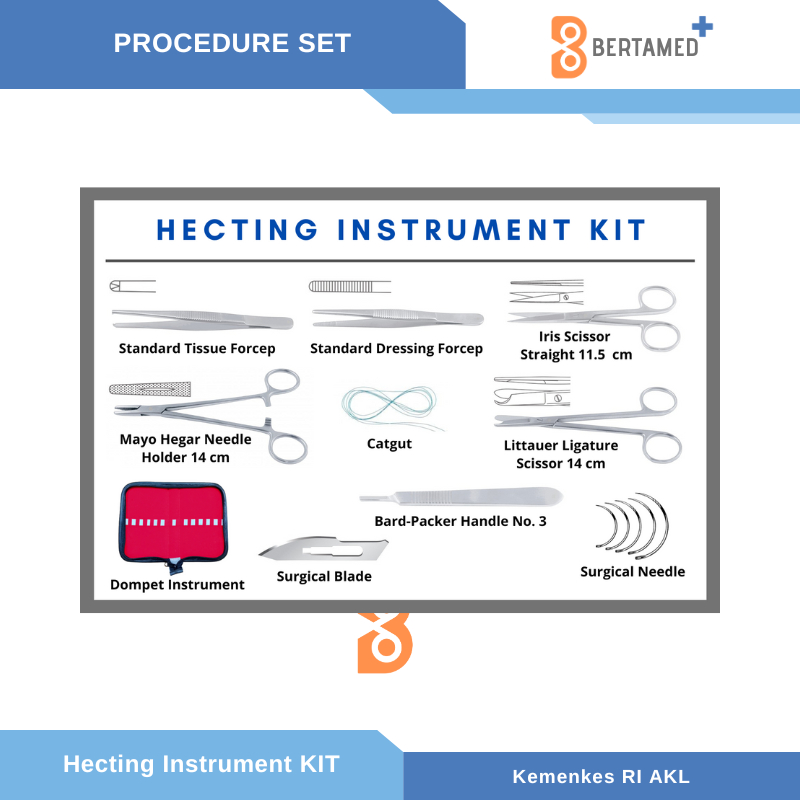 PROCEDURE SET

BERTAMED

HECTING INSTRUMENT KIT

Standard Tissue Forcep

Standard Dressing Forcep

Iris Scissor Straight 11.5 cm

Mayo Hegar Needle Holder 14 cm

Catgut

Littauer Ligature Scissor 14 cm

Bard-Packer Handle No. 3

Dompet Instrument

Surgical Blade

Surgical Needle

Hecting Instrument KIT

Kemenkes RI AKL